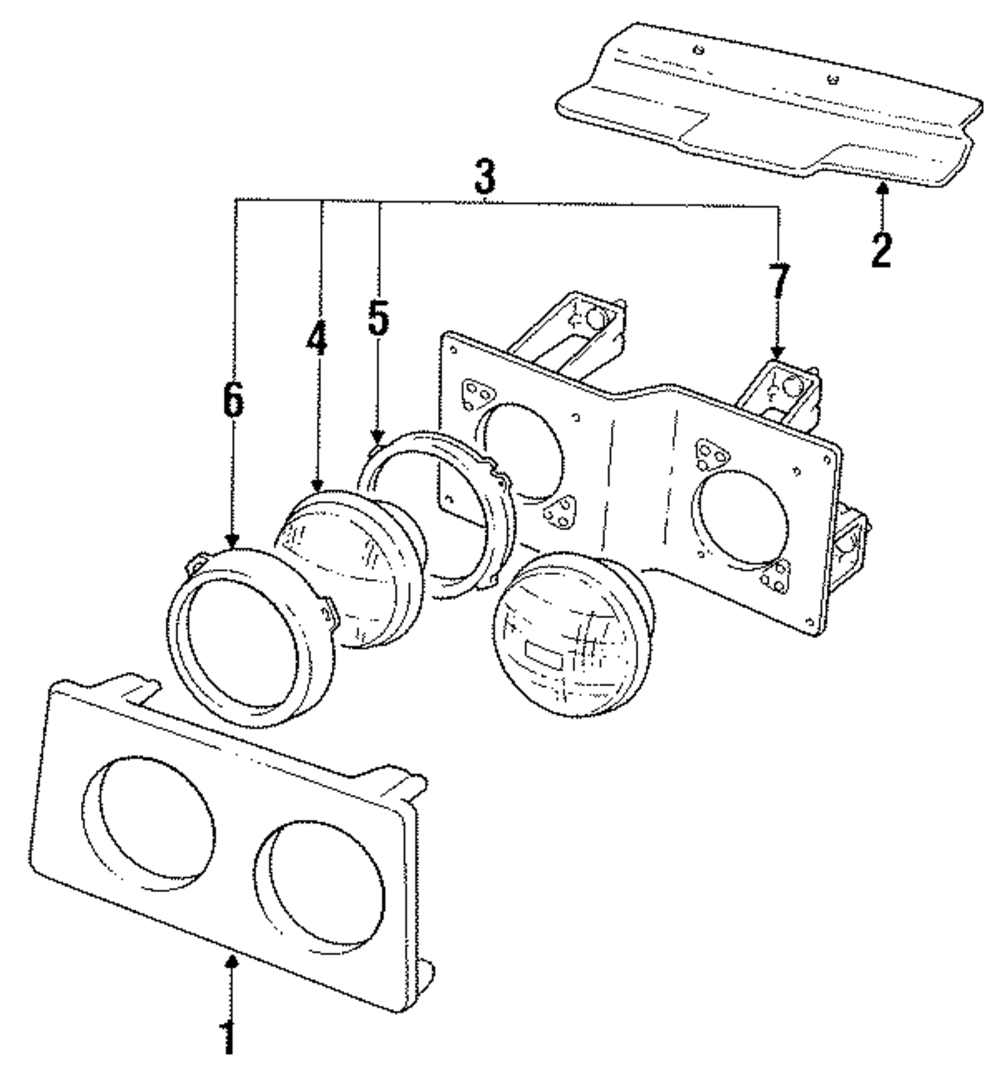 3
2
7
5
4
6
1