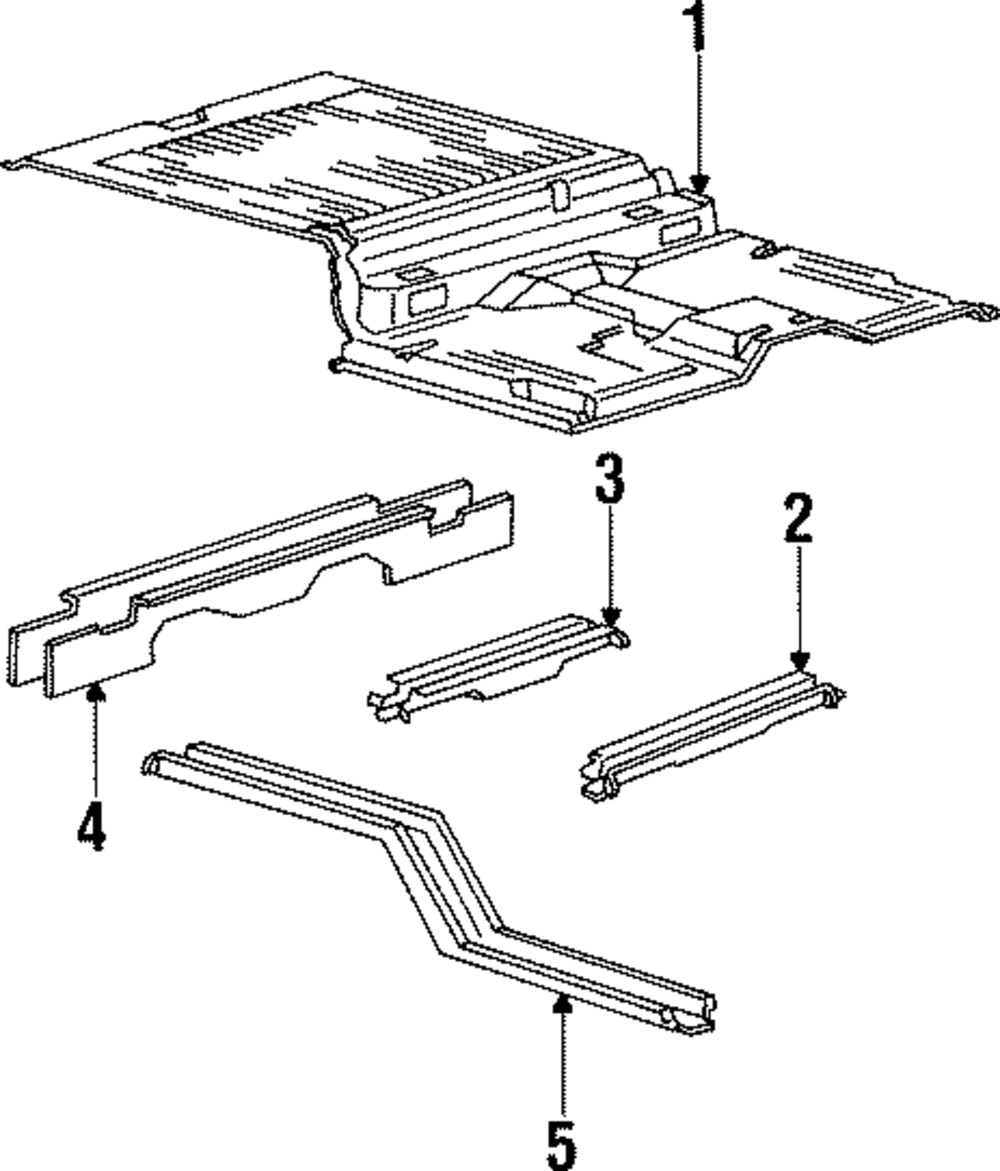 1
3
2
4
5