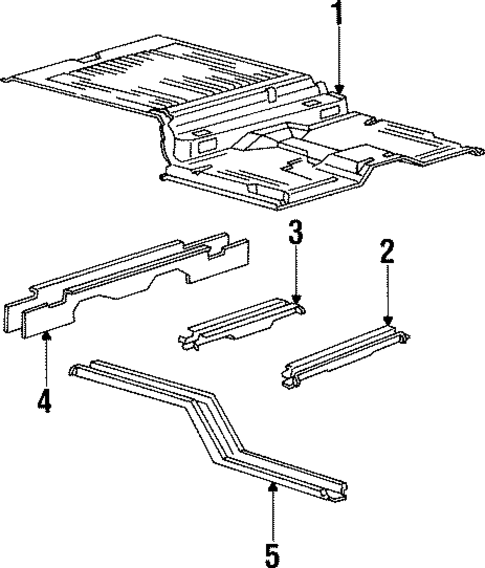 1
3
2
4
5