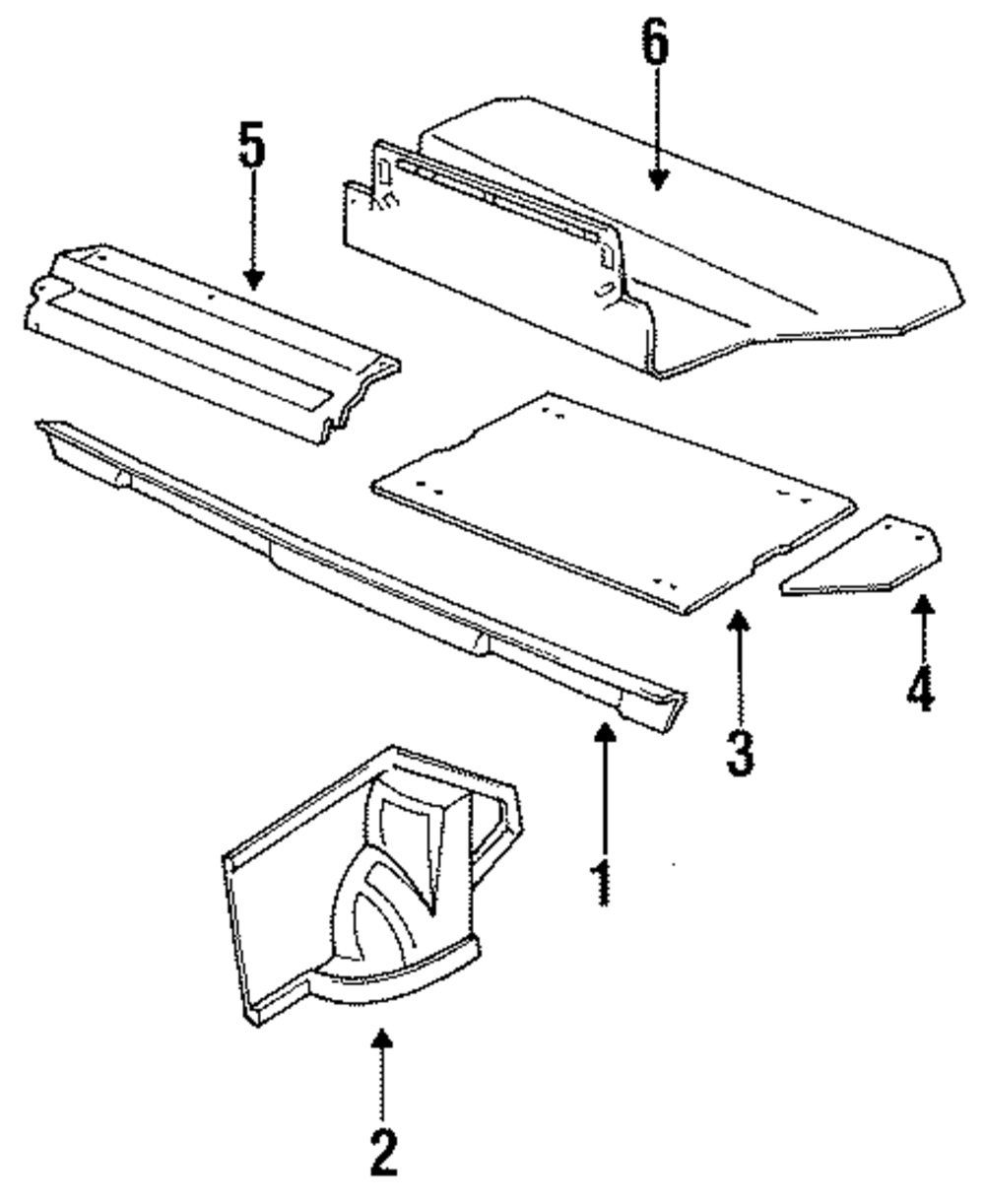 6
5
3
4
1
2