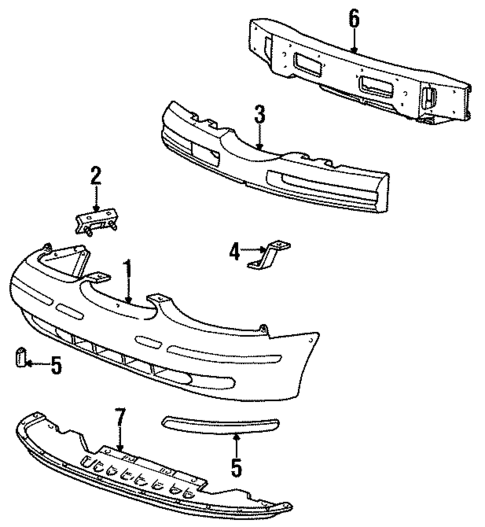 6
3
2
4
1
5
7
5