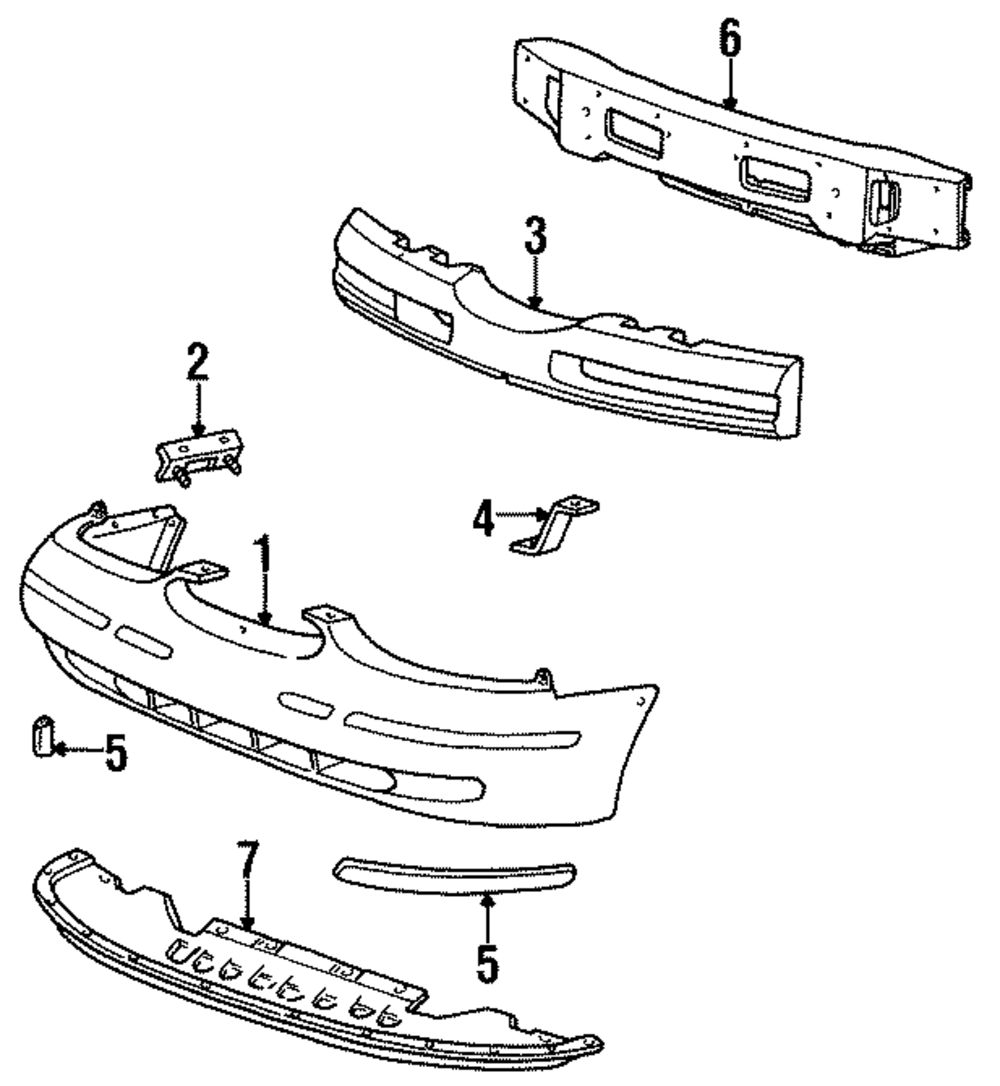 6
3
2
4
1
5
7
5