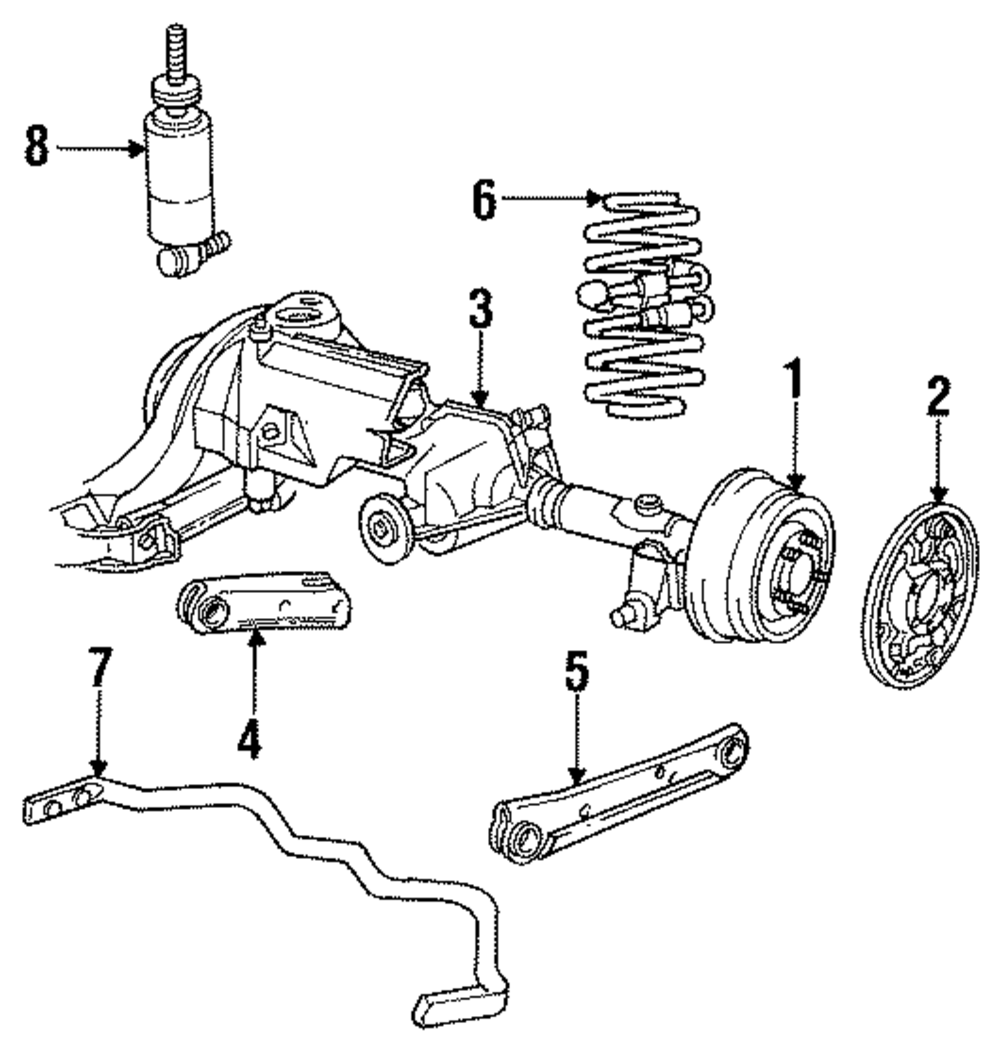 8
6
3
1
2
4
7
5