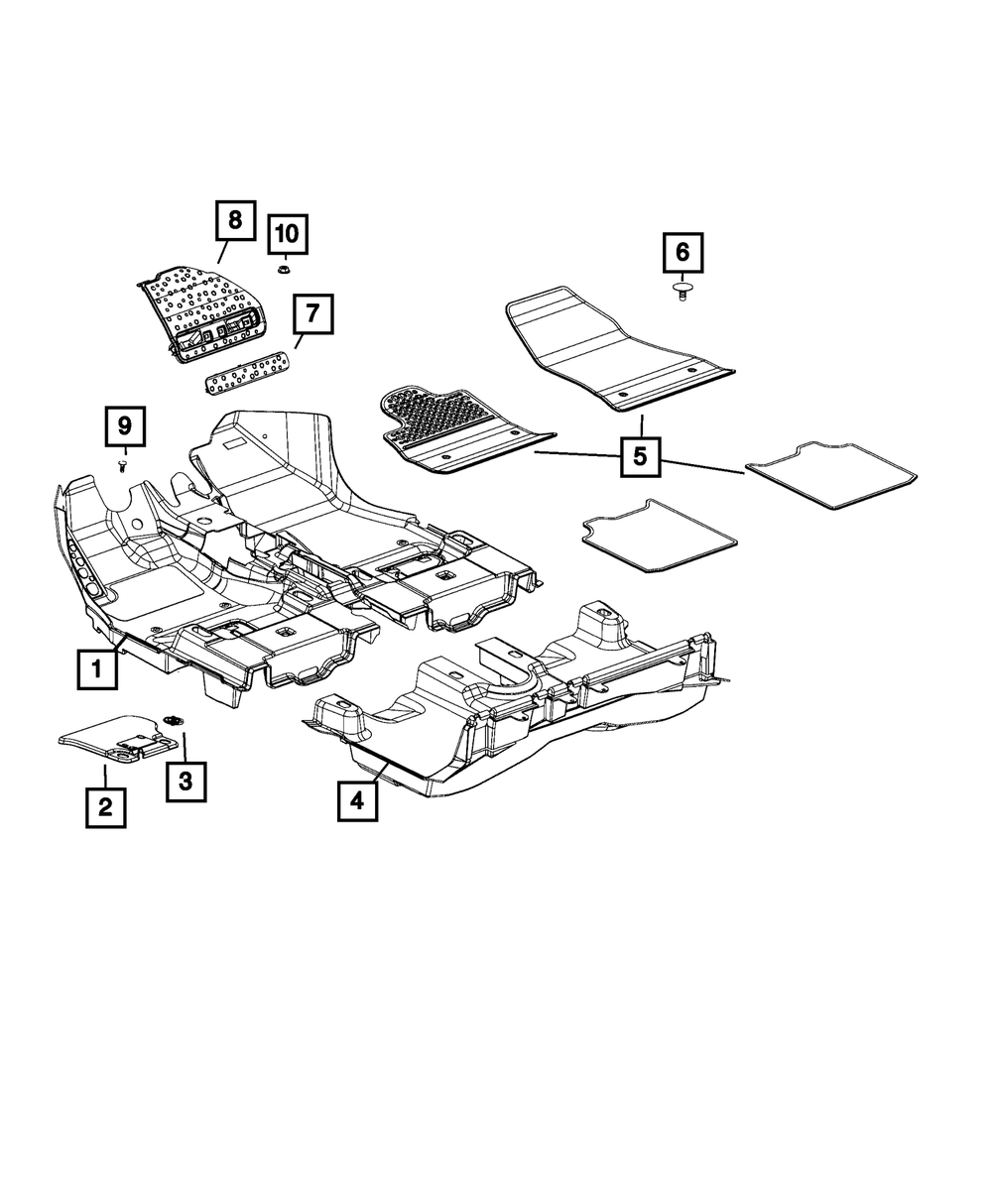 8
10
6
7
9
5
1
2
3
4