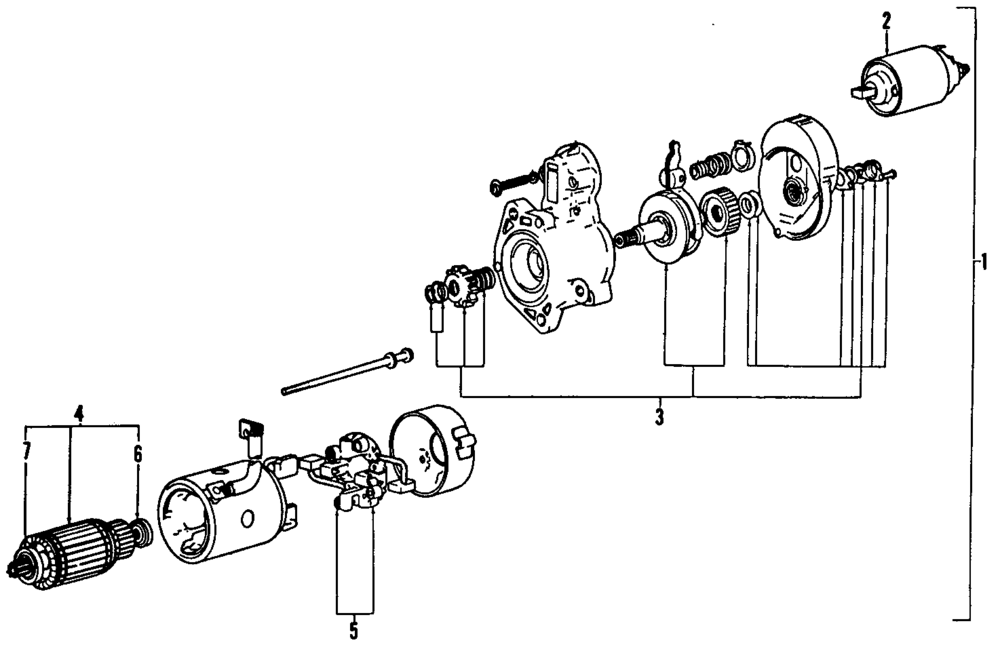 2
1
3
4
7
6
5