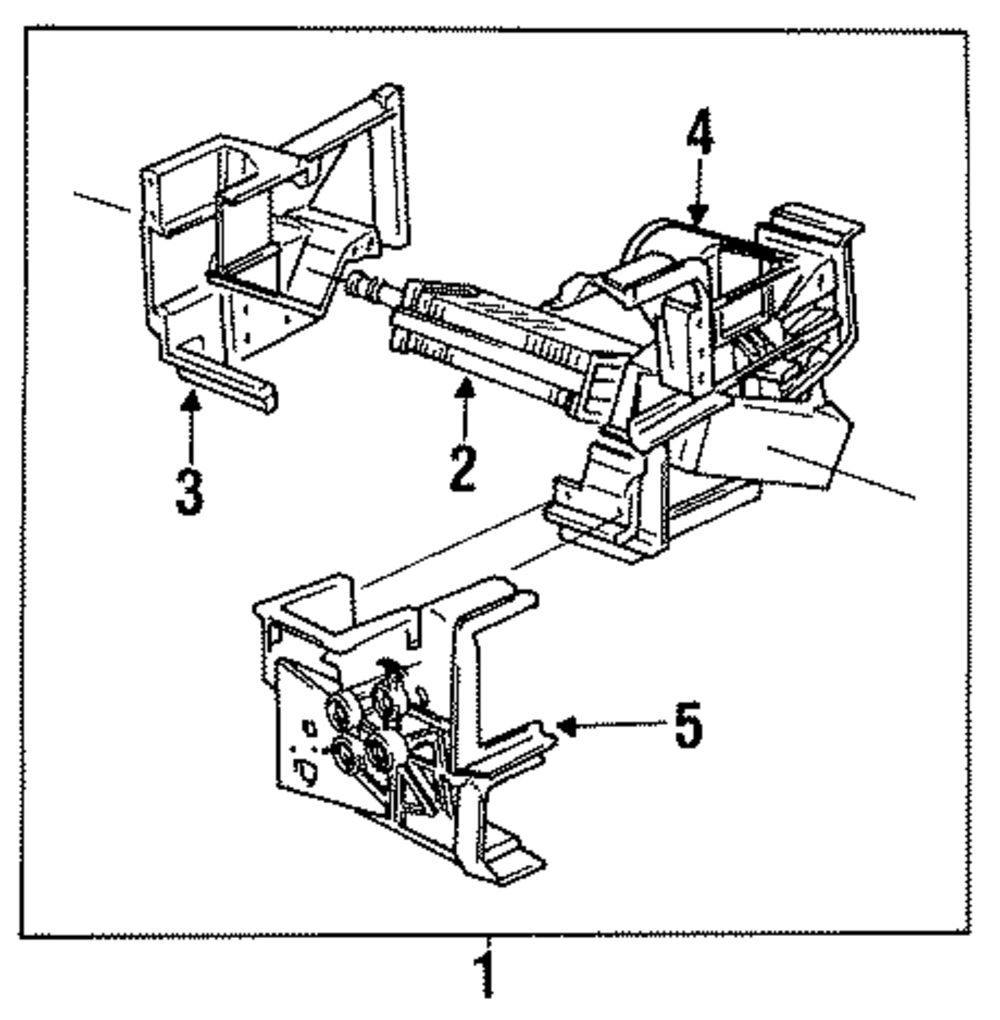 4
3
2
5
1