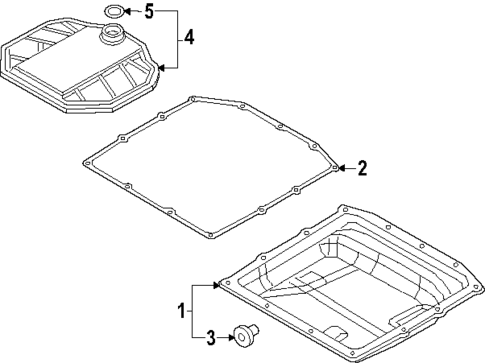 5
4
2
1
3