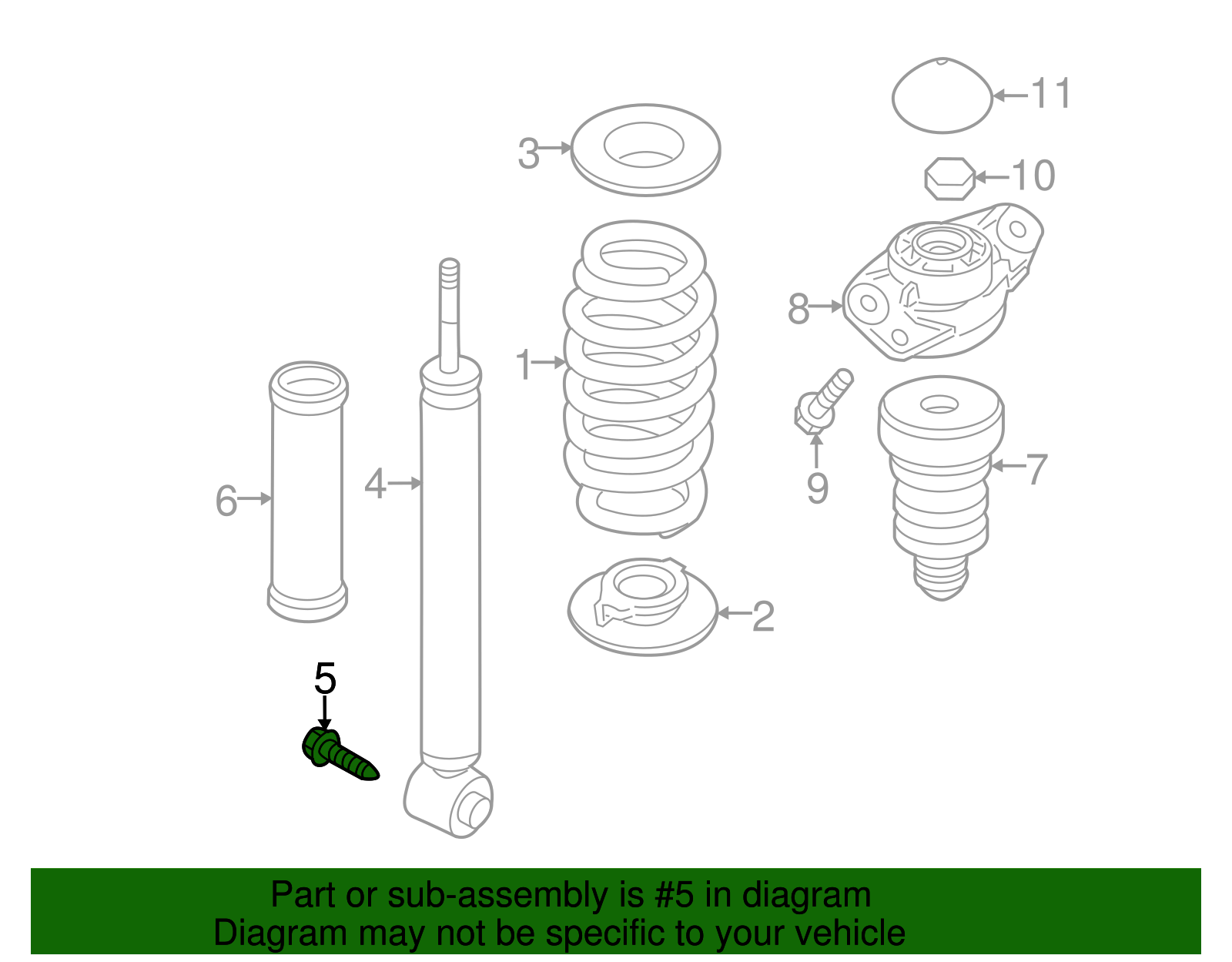 11

3

10

8

1

9

7

6

4

2

5

Part or sub-assembly is #5 in diagram
Diagram may not be specific to your vehicle