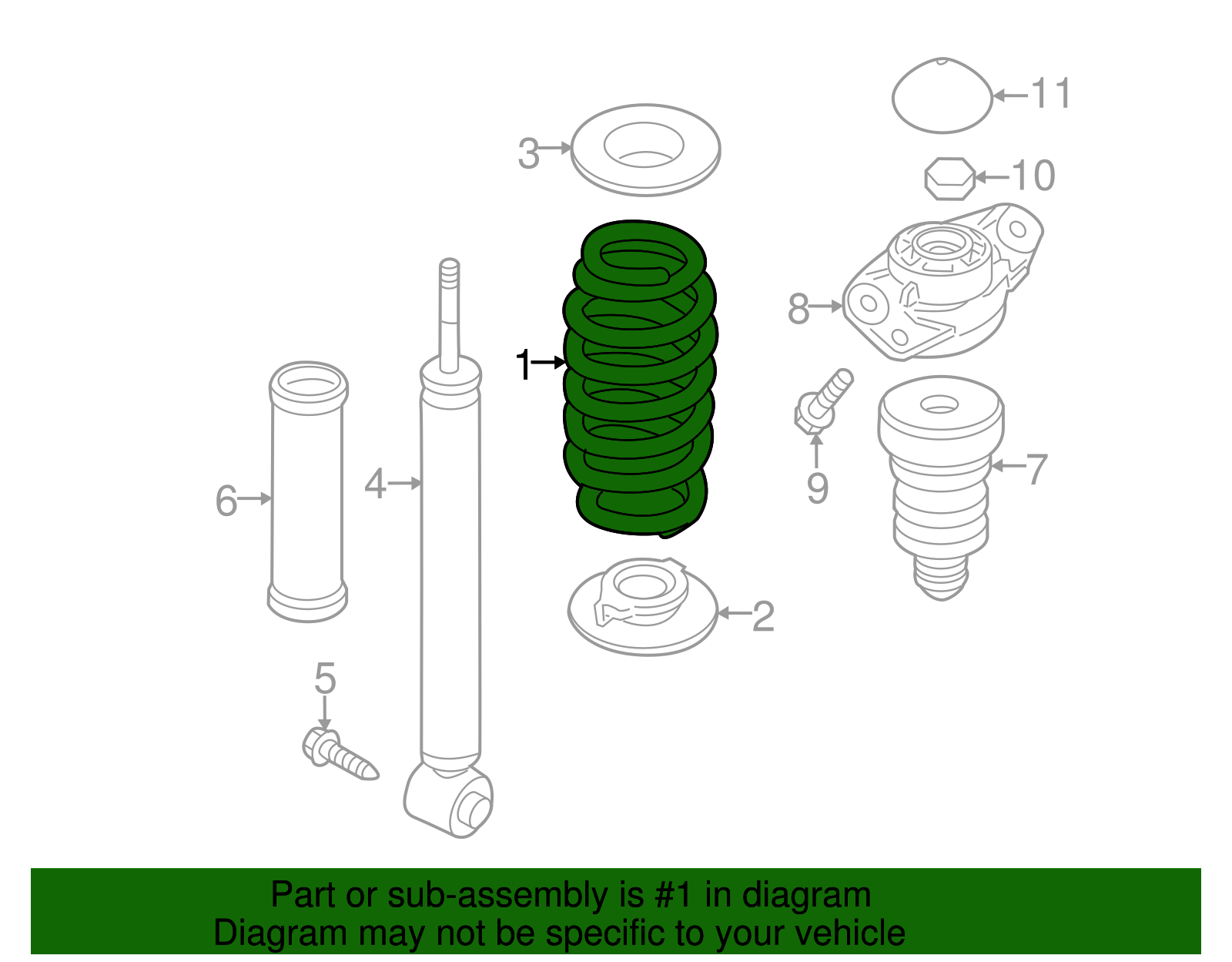 11
3
10
8
1
9
7
6
4
2
5

Part or sub-assembly is #1 in diagram
Diagram may not be specific to your vehicle