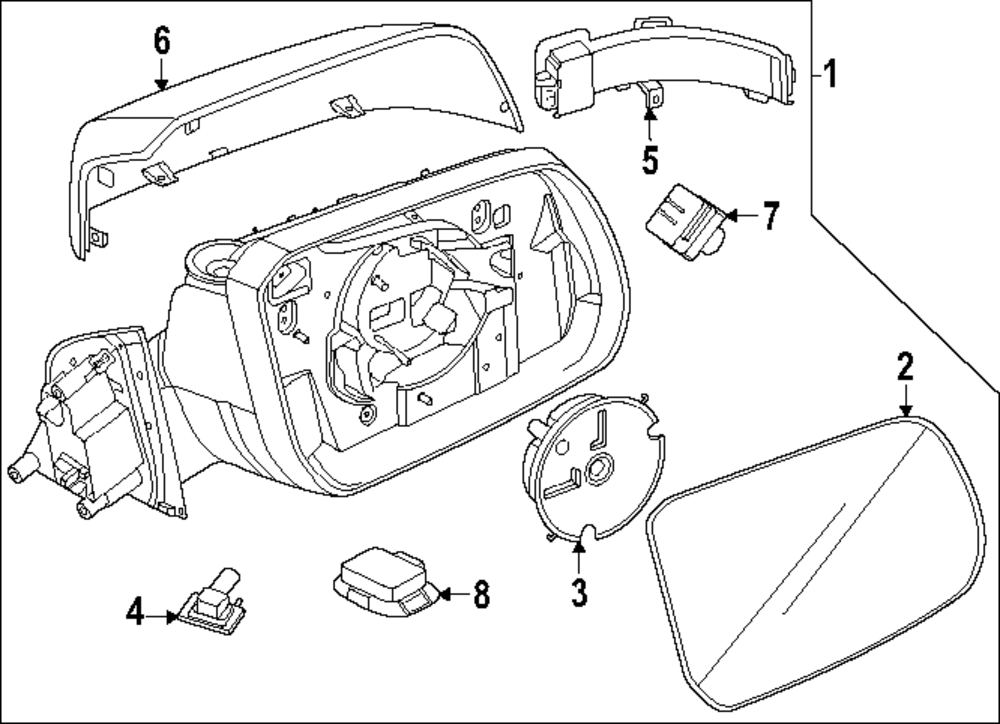 6
1
5
7
2
3
4
8