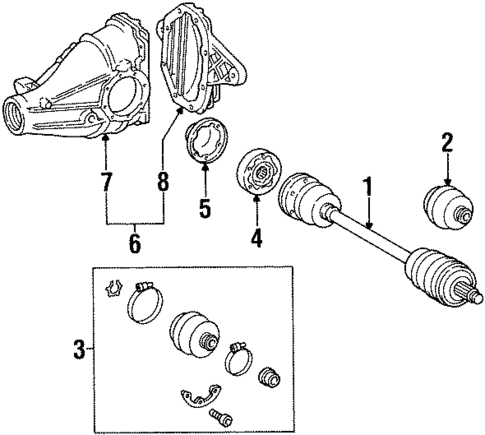 2
1
7
8
5
4
6
3