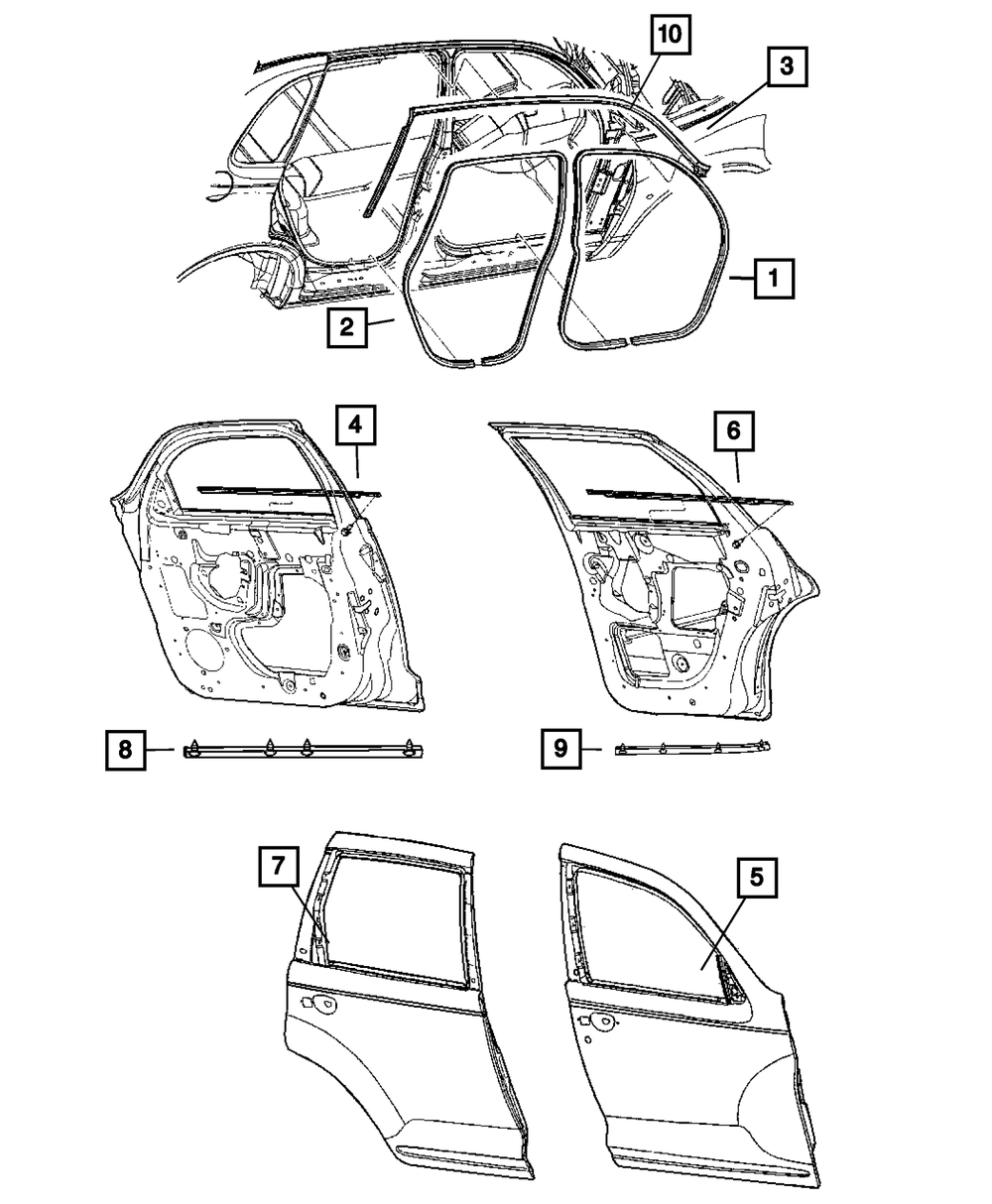 10
3
1
2
4
6
8
9
7
5