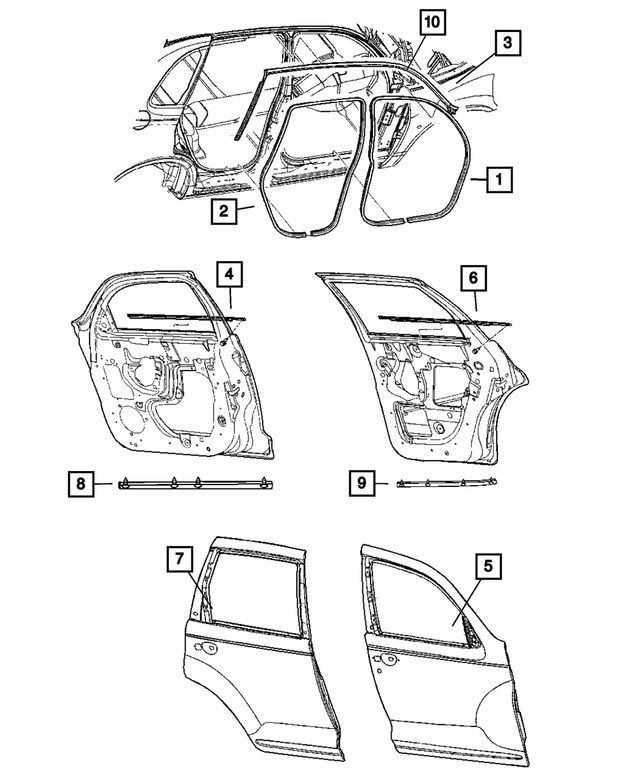 10
3
1
2
4
6
8
9
7
5