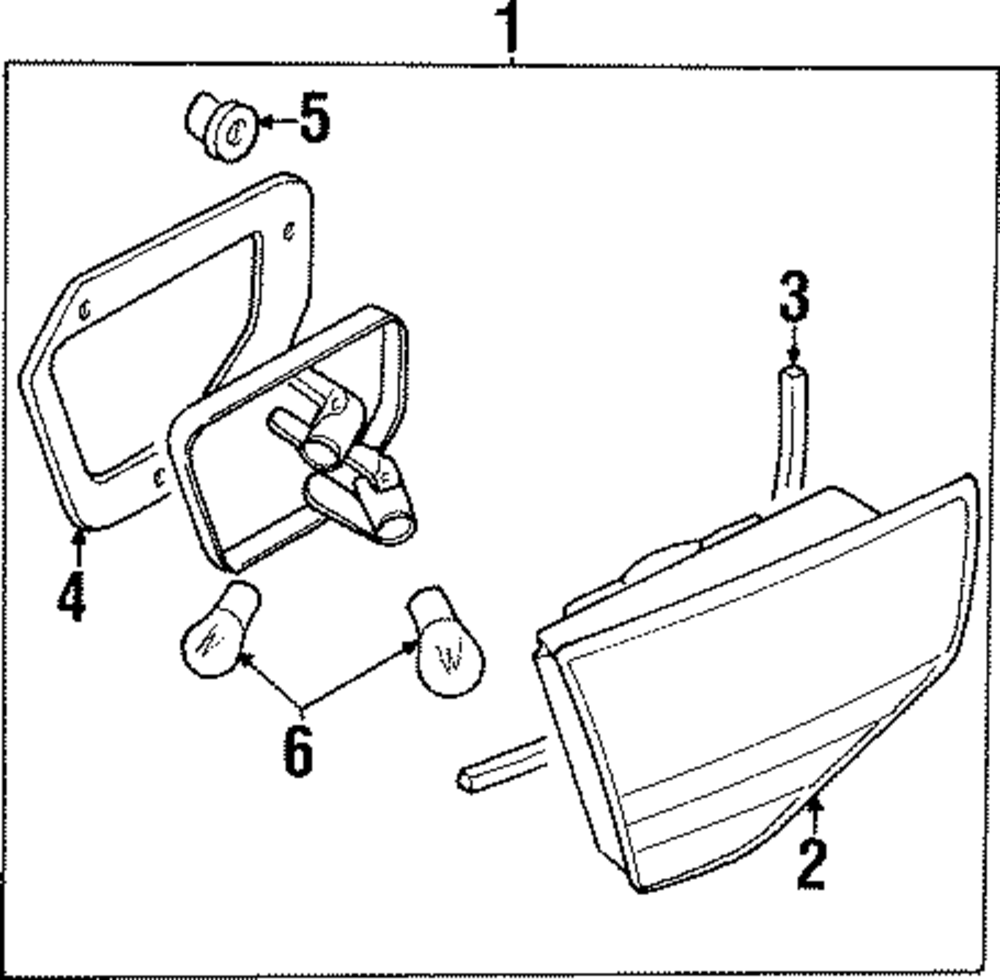 1
5
3
4
6
2