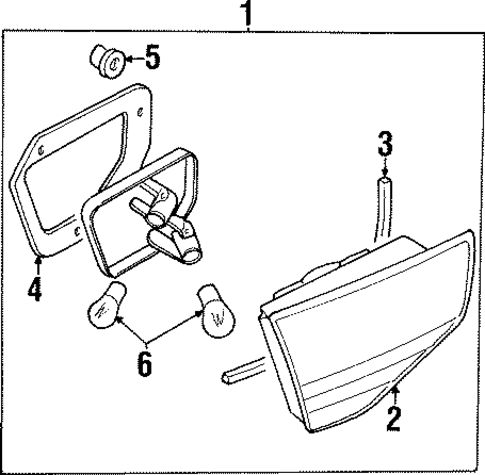 1
5
3
4
6
2