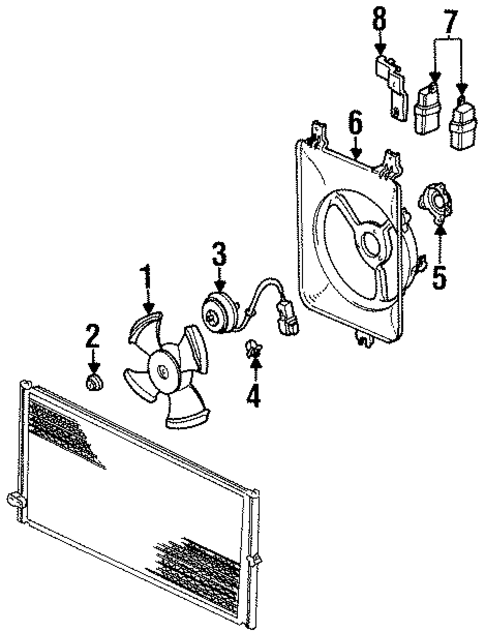 8
7
6
5
3
1
2
4