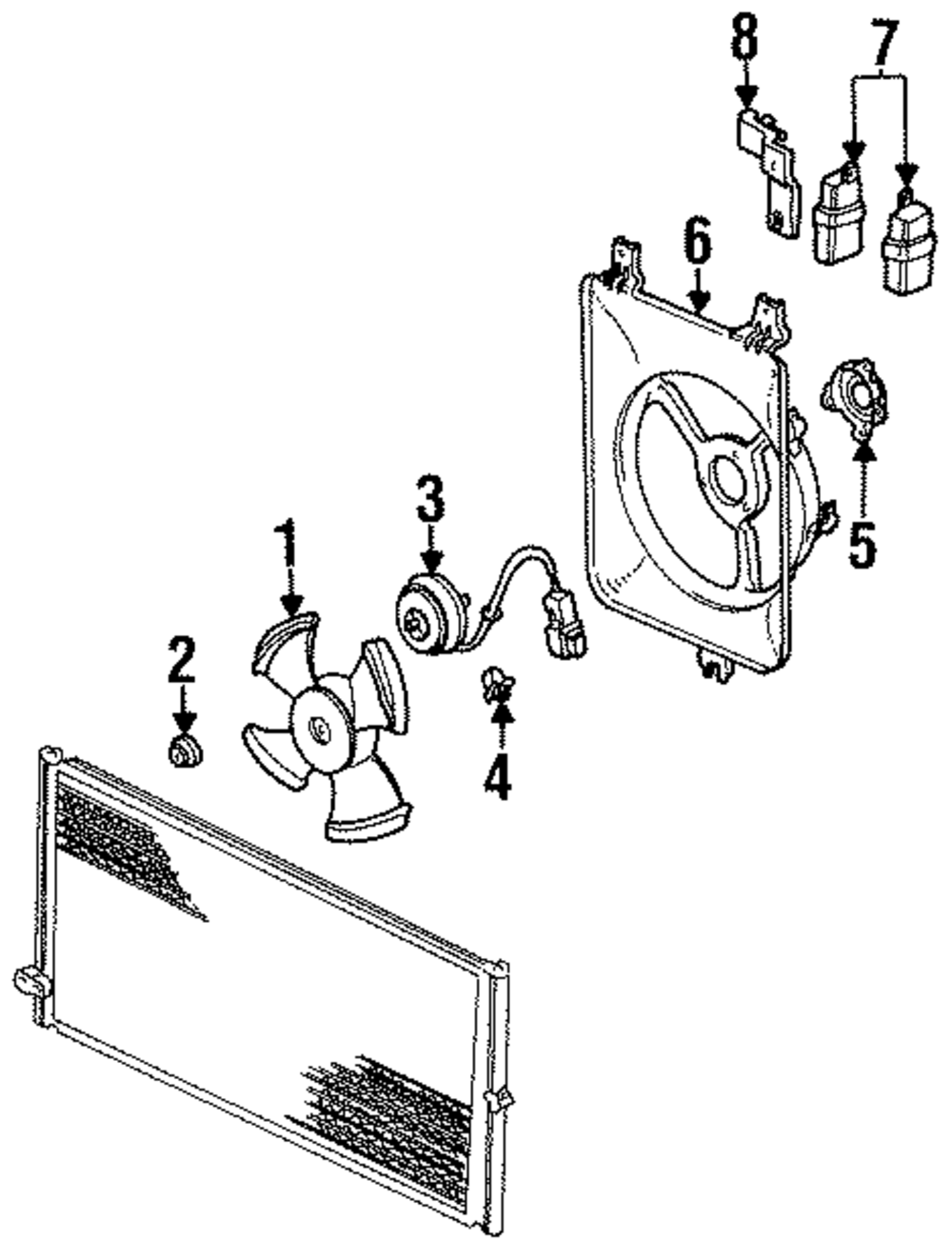 8
7
6
5
3
1
2
4