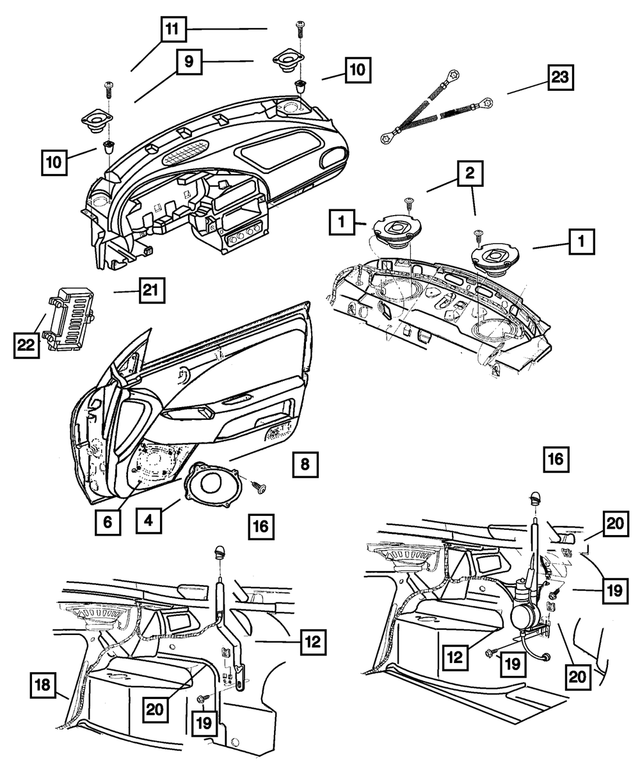 11
9
10
23
10
2
1
1
21
22
8
16
6
4
16
20
19
12
12
19
20
18
20
19