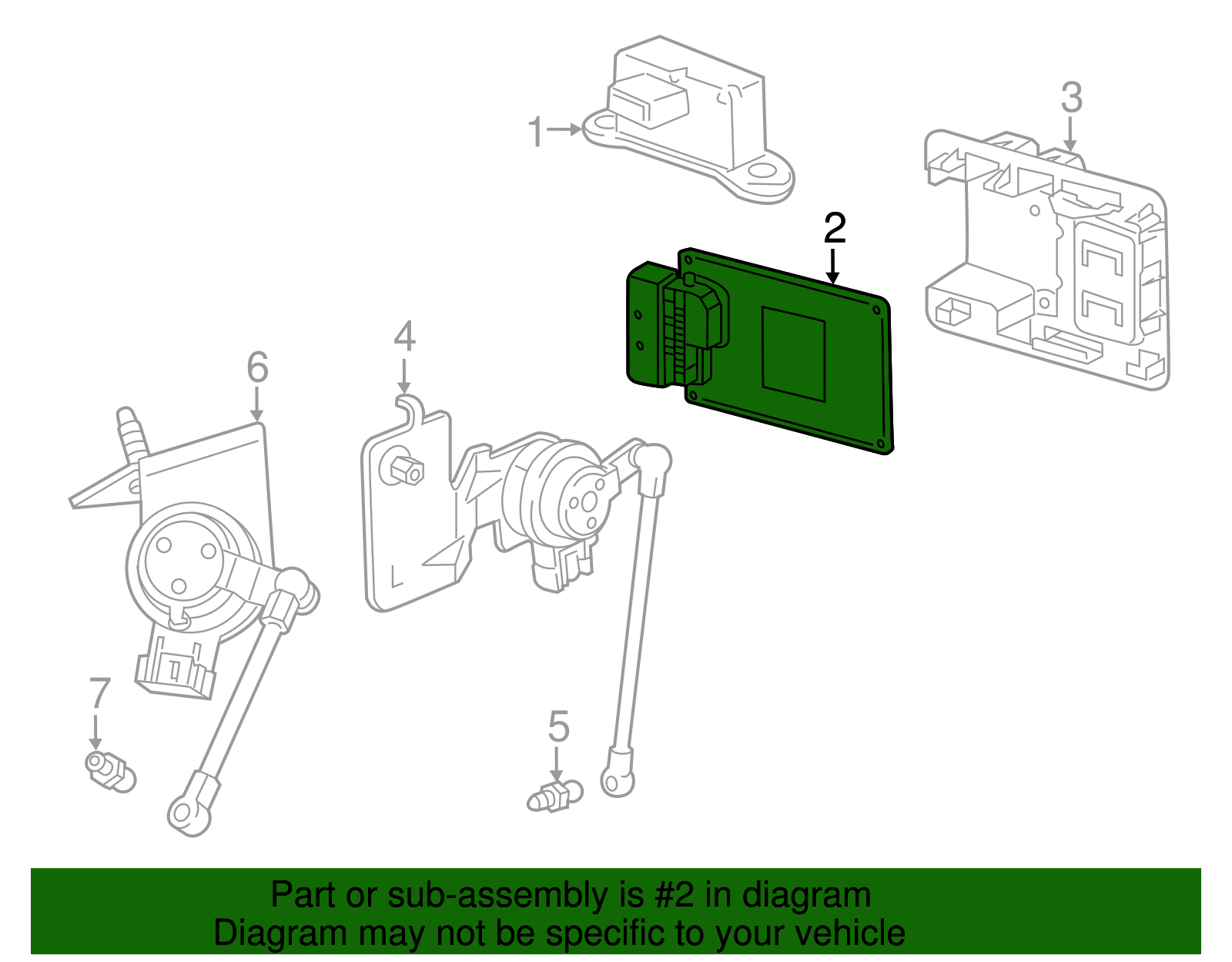 1
3
2
4
6
7
5

Part or sub-assembly is #2 in diagram
Diagram may not be specific to your vehicle