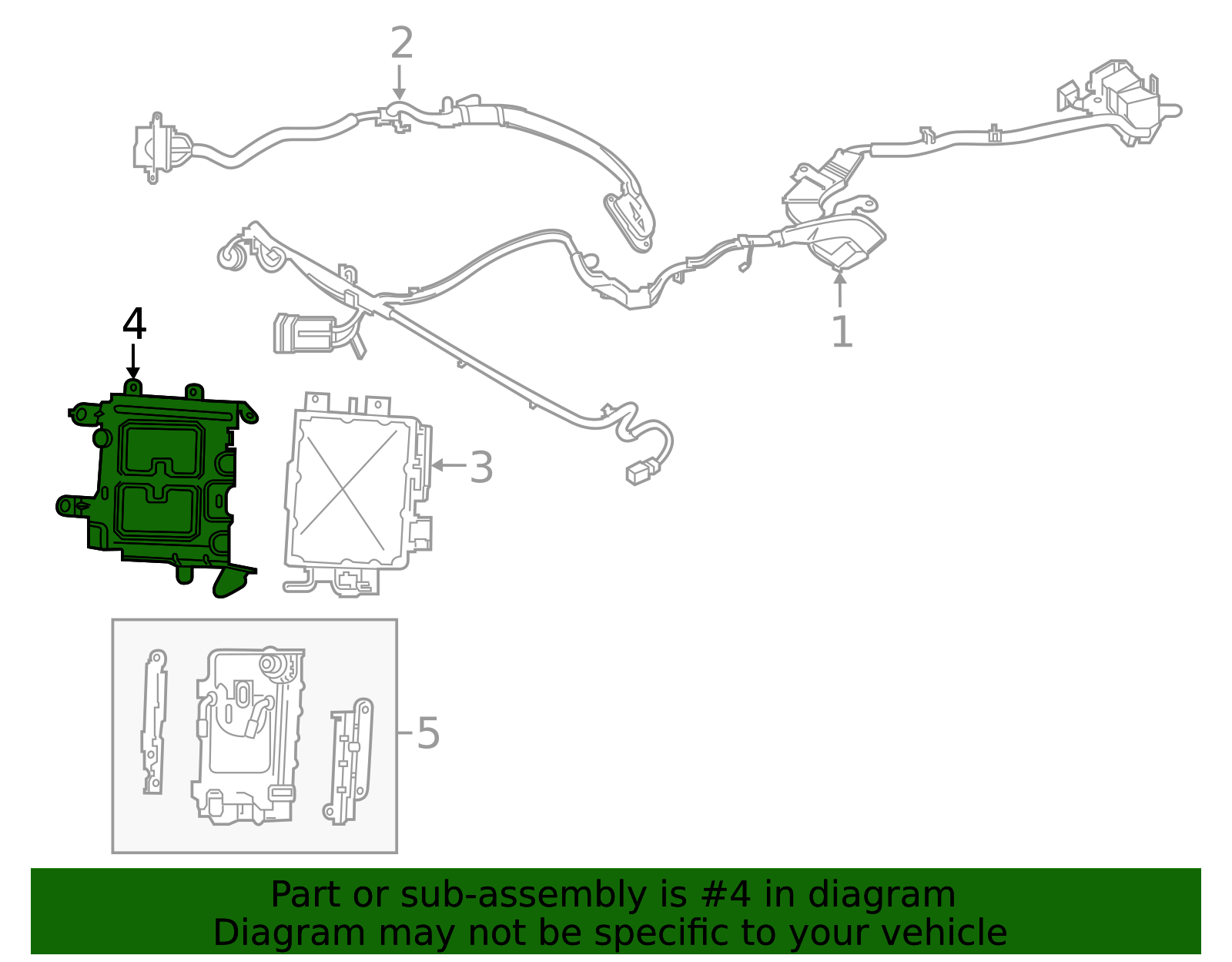 2

1

4

3

5

Part or sub-assembly is #4 in diagram
Diagram may not be specific to your vehicle