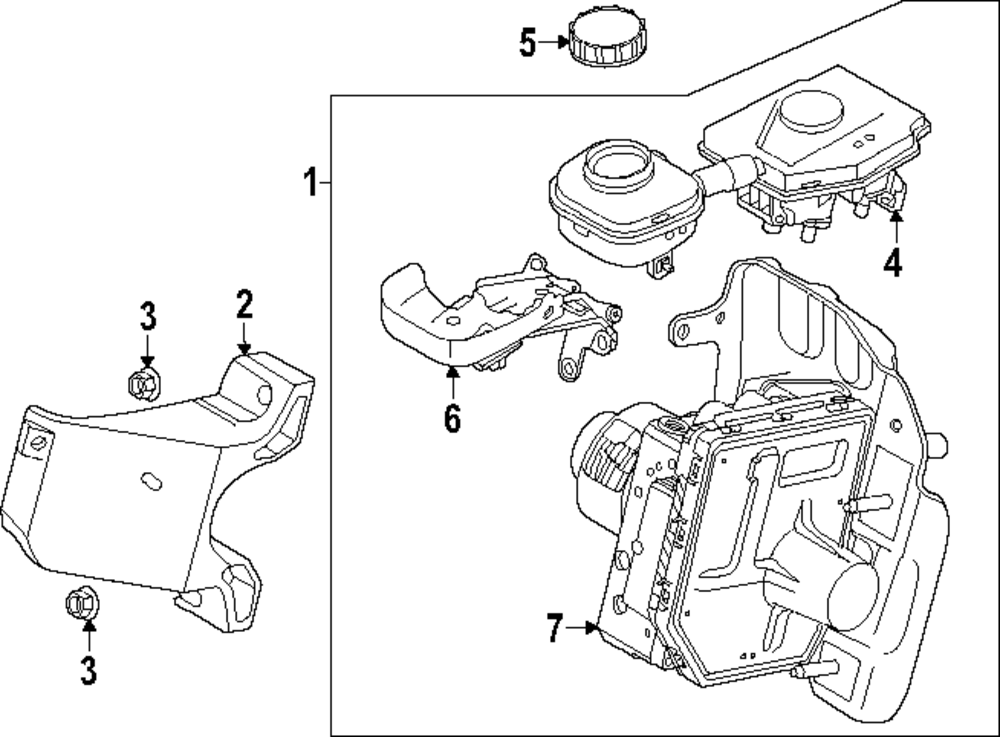 5
1
4
3
2
6
7
3