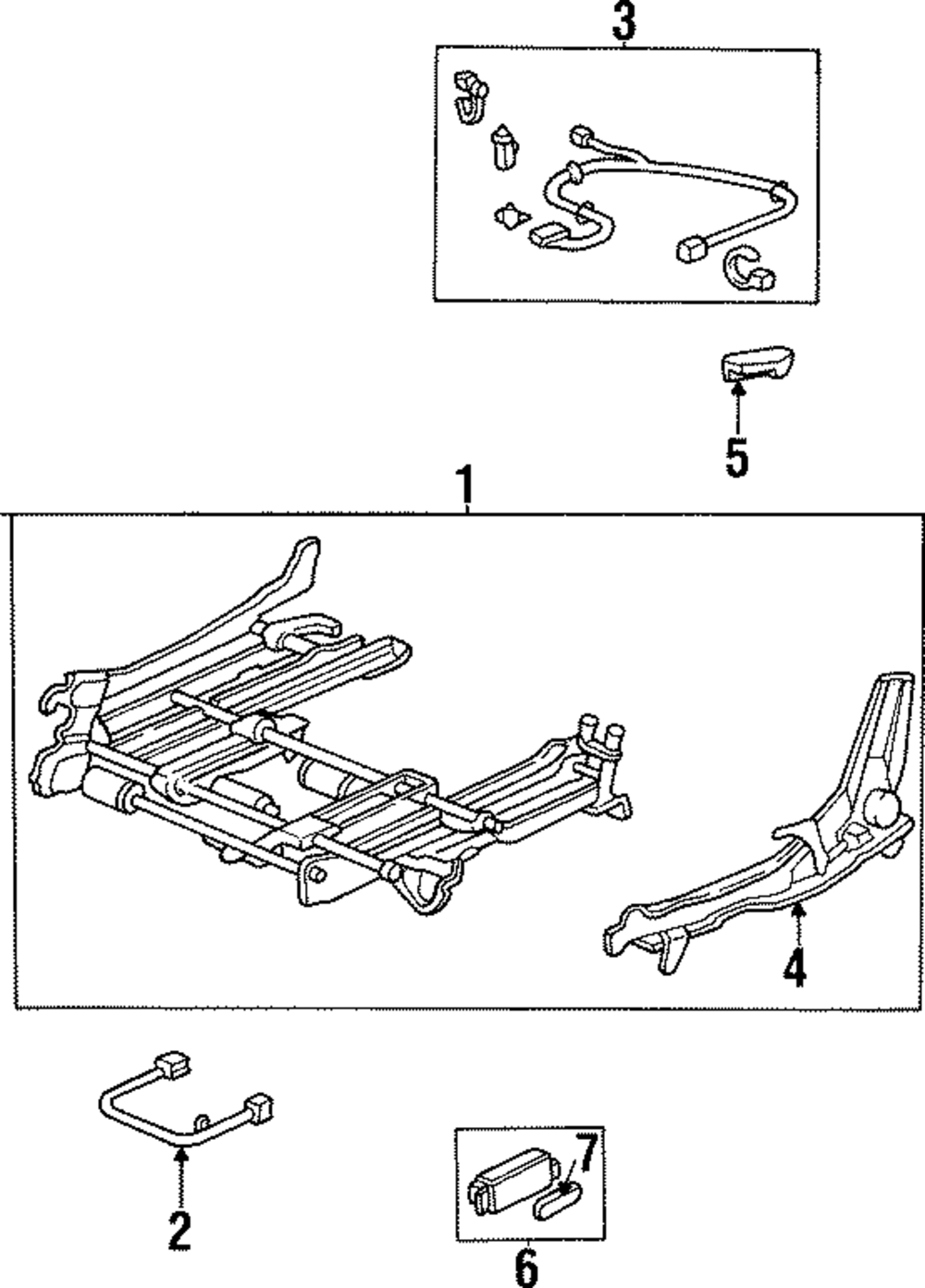 3

5

1

4

2

7

6