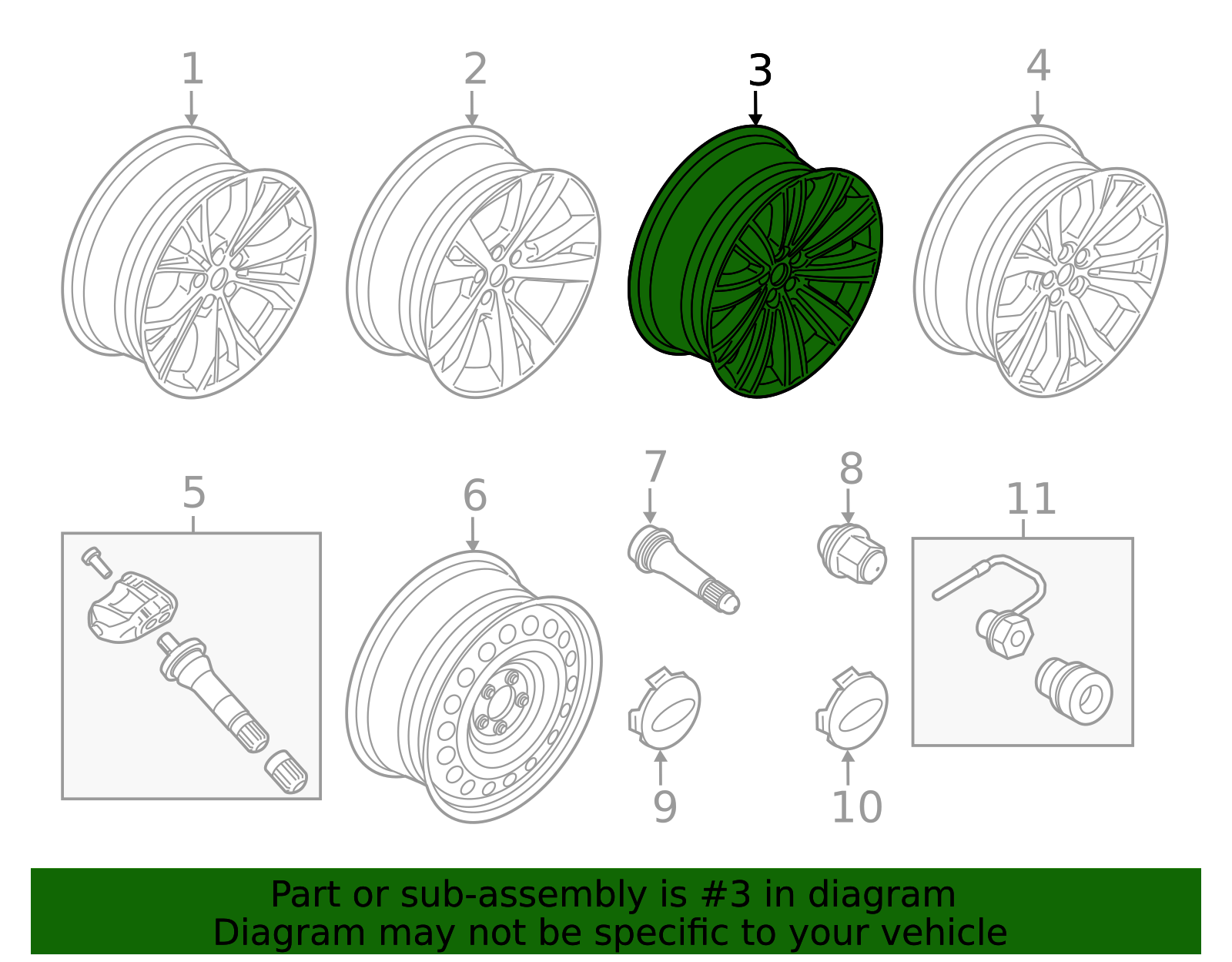 1
2
3
4
5
6
7
8
11
9
10

Part or sub-assembly is #3 in diagram
Diagram may not be specific to your vehicle