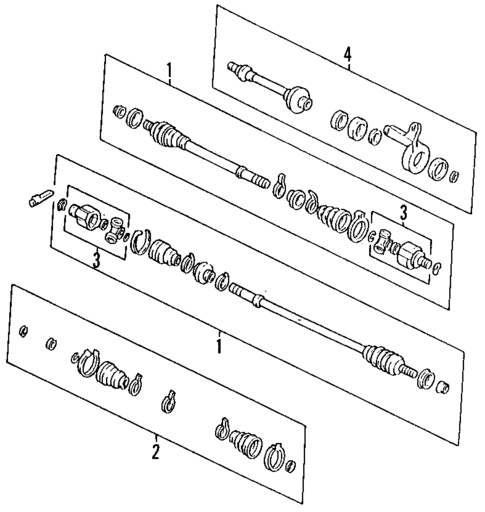 4
1
3
3
1
2