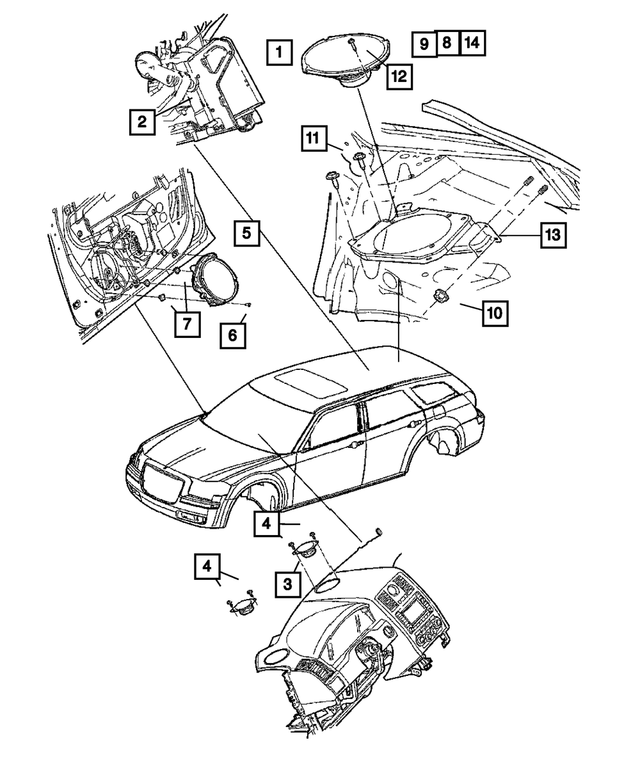 1
9 8 14
12
2
11
5
13
7
6
10
4
4
3