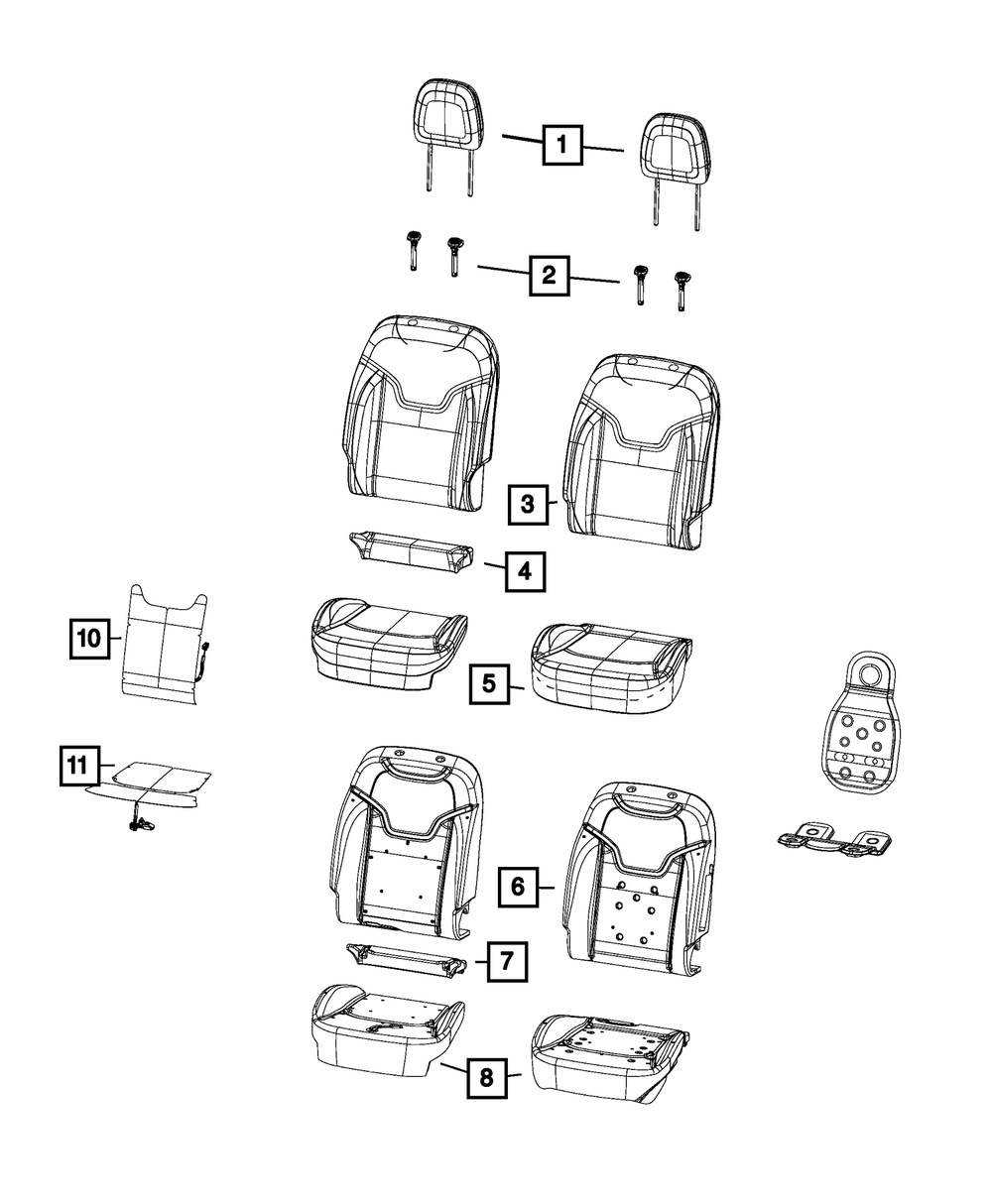 1
2
3
4
10
5
11
6
7
8