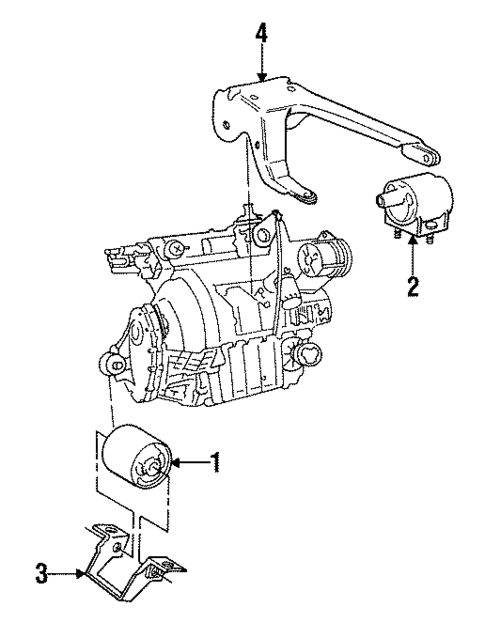 4
2
1
3