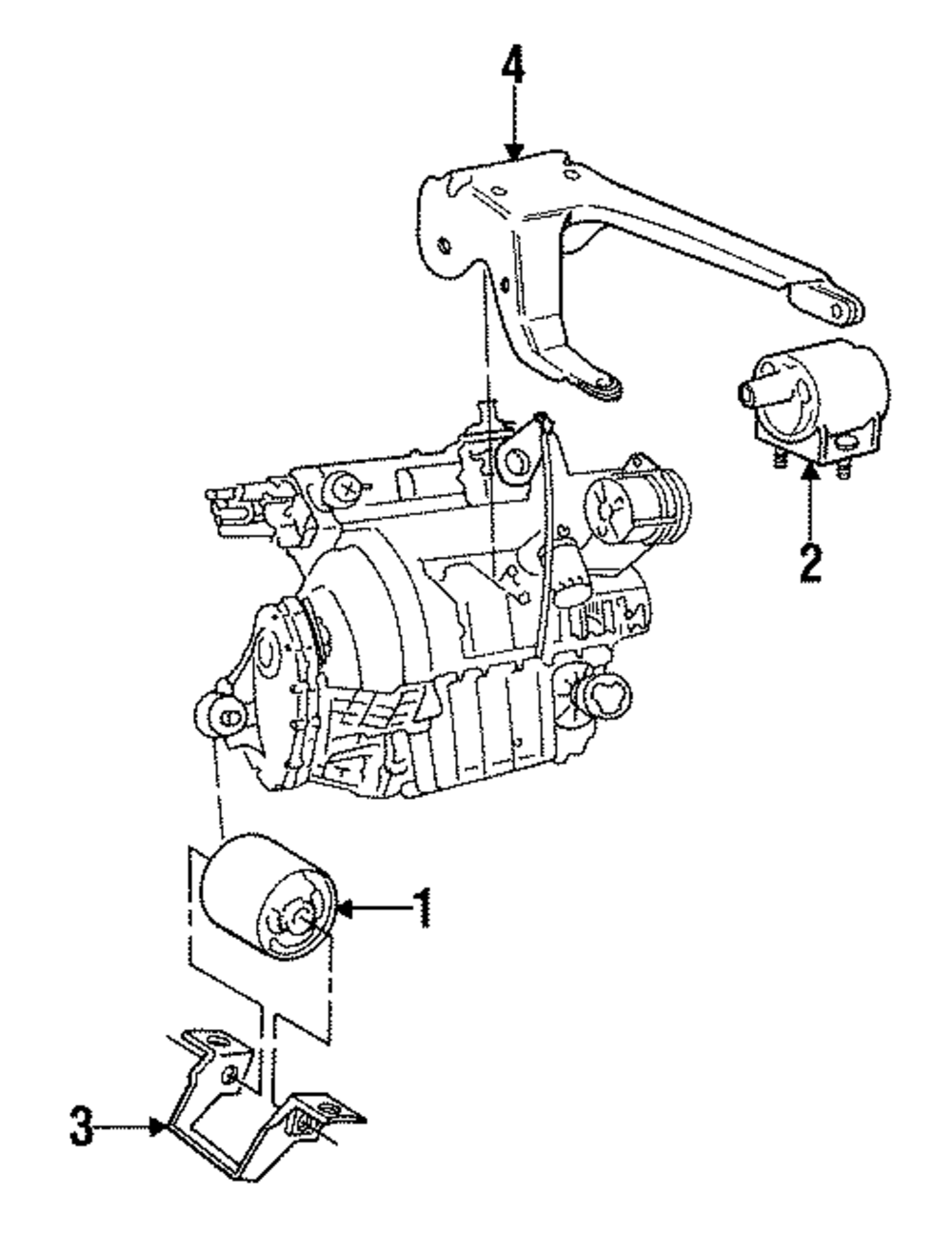 4
2
1
3