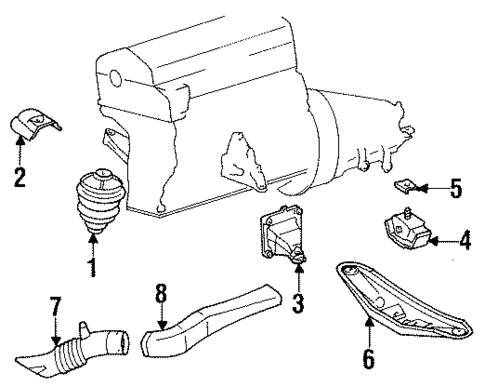 2
5
4
1
3
8
7
6