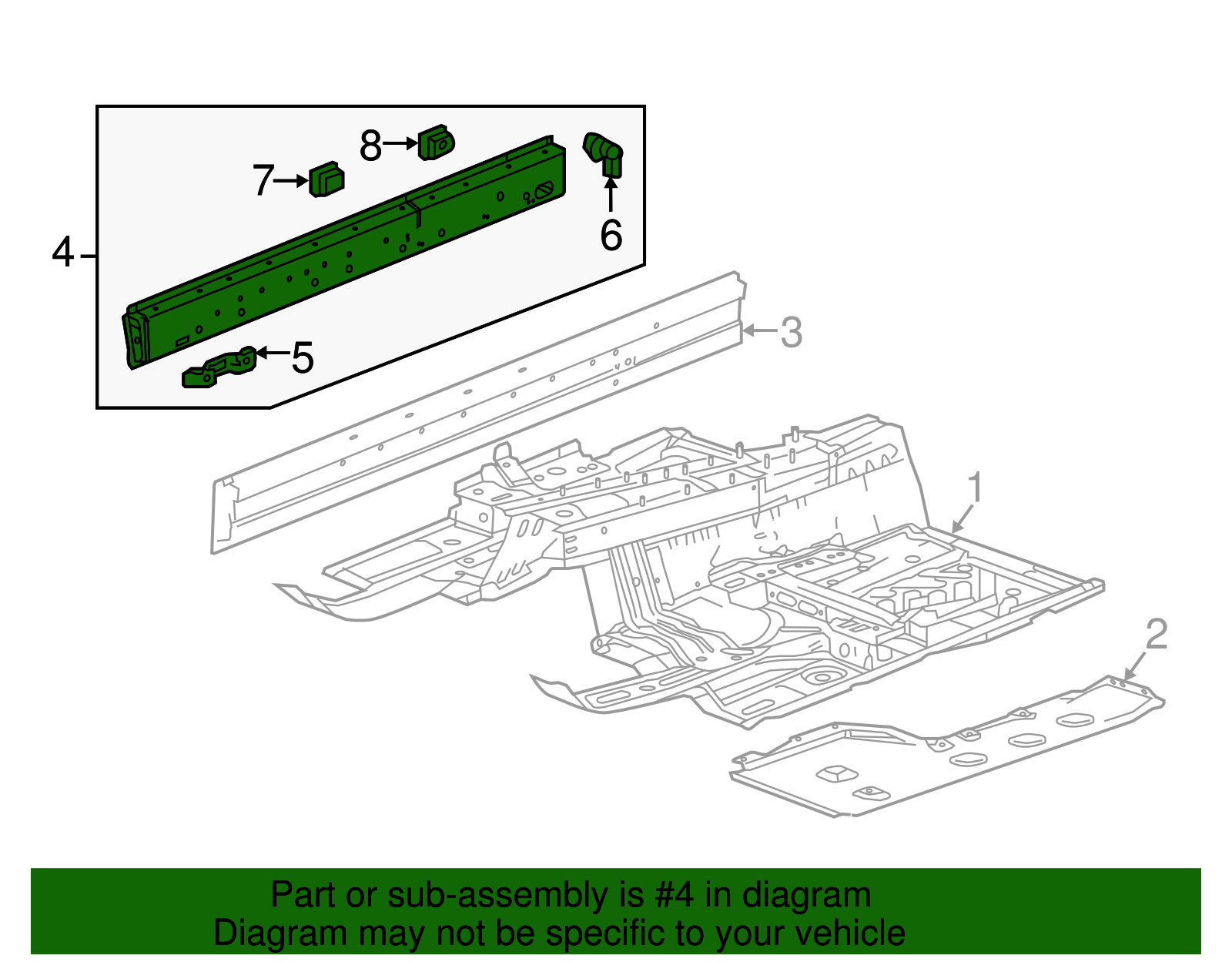 8
7
6
4
5
3
1
2

Part or sub-assembly is #4 in diagram
Diagram may not be specific to your vehicle