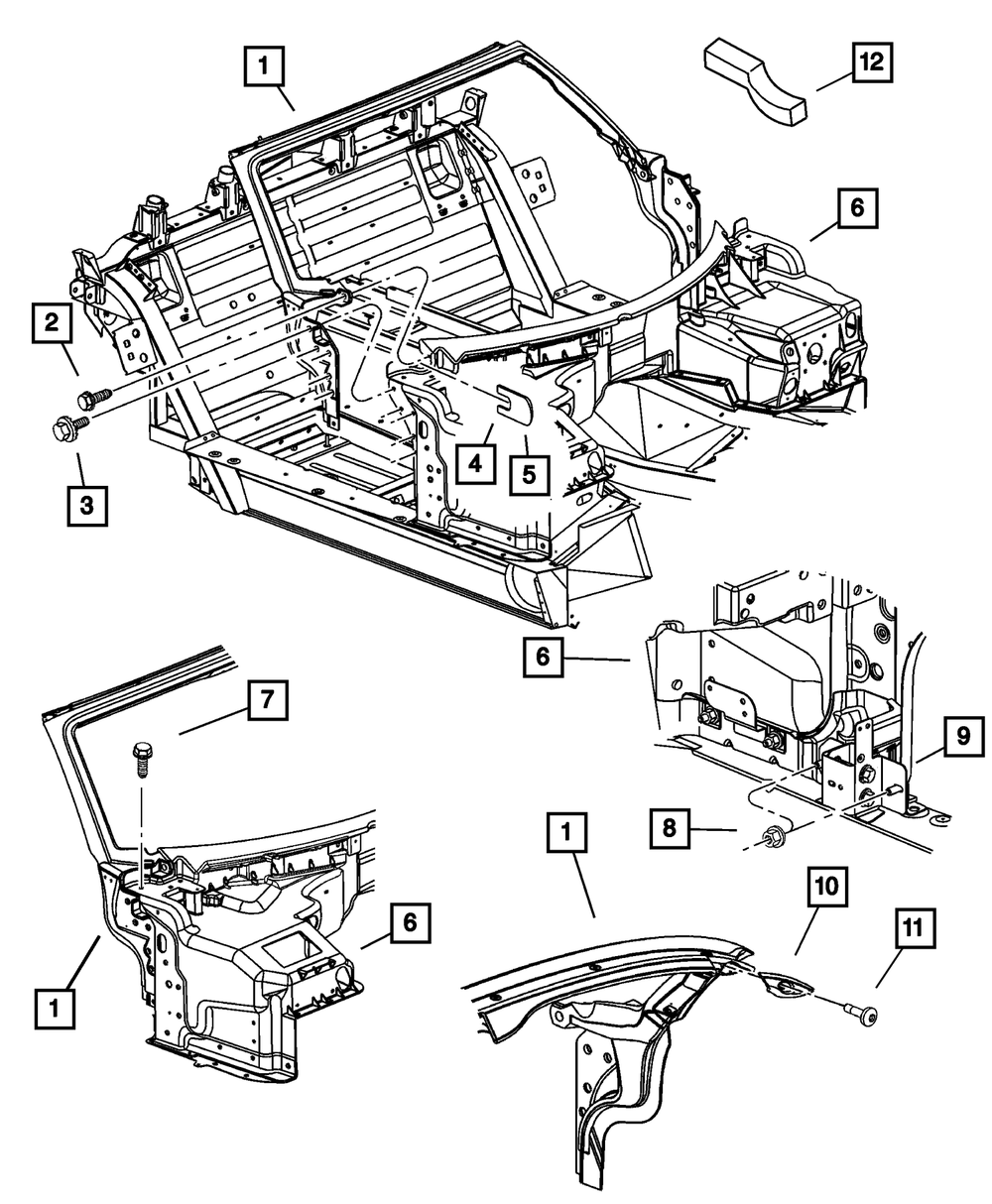 1
12
6
2
3
4
5
6
7
9
8
1
10
11
6
1