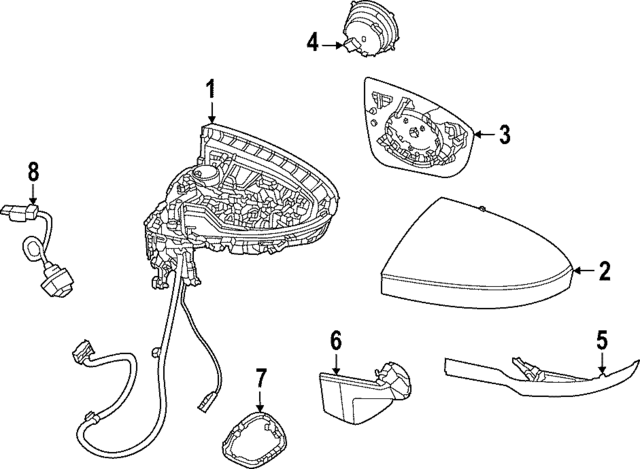 4
1
3
8
2
6
5
7