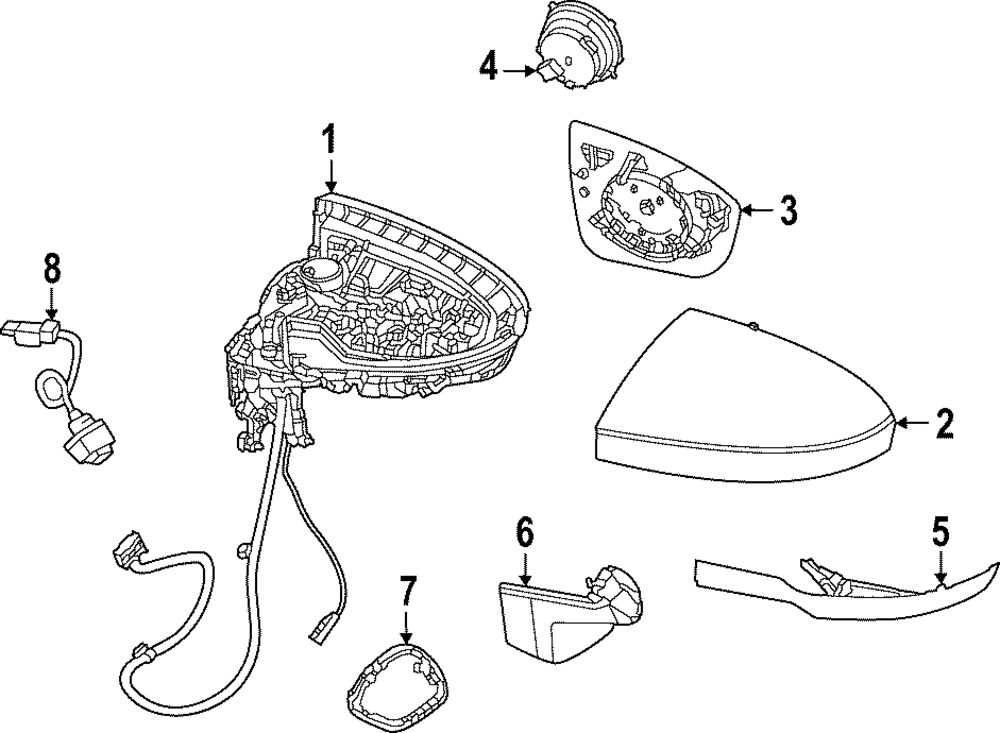 4
1
3
8
2
6
5
7