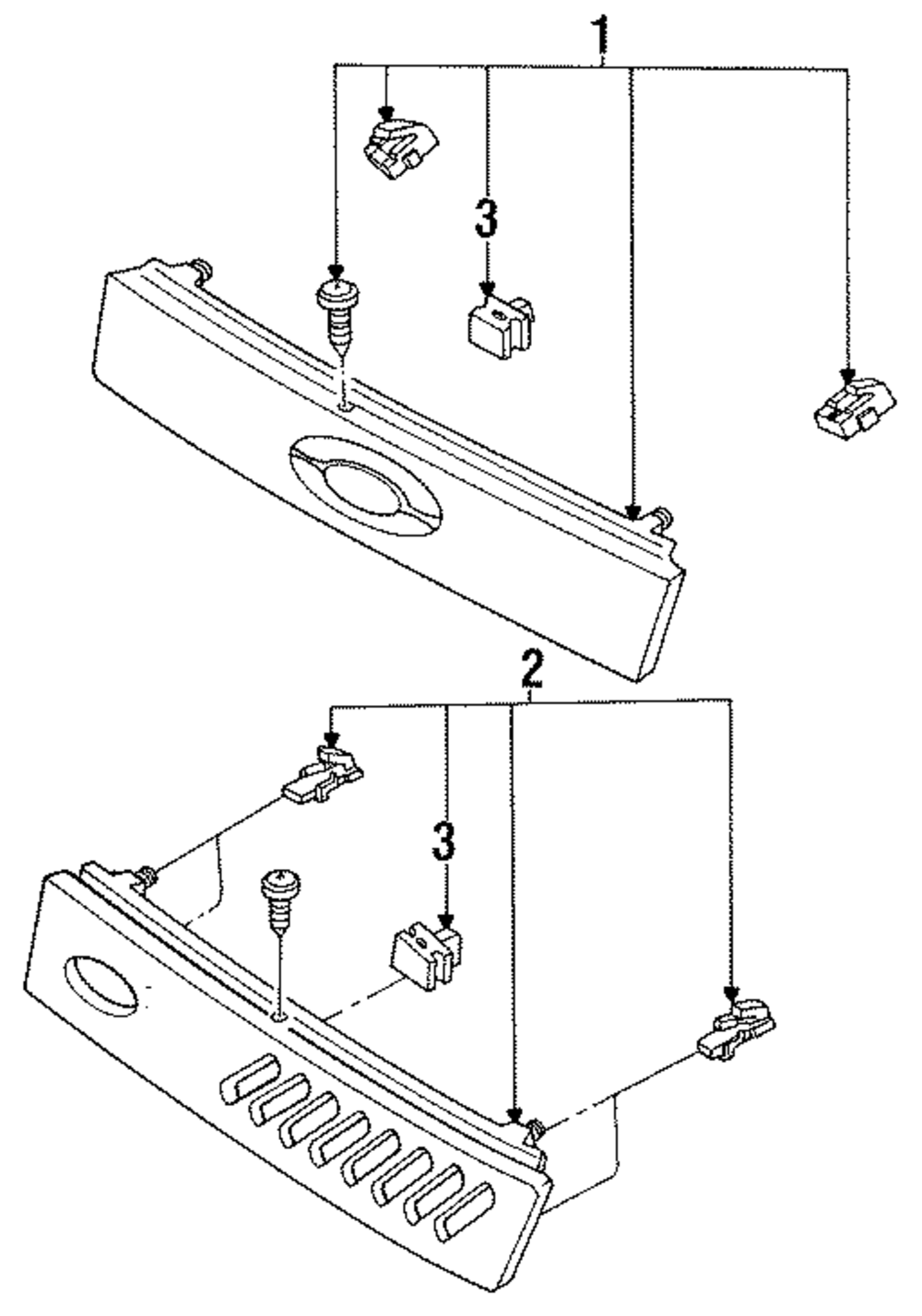 1
3
2
3