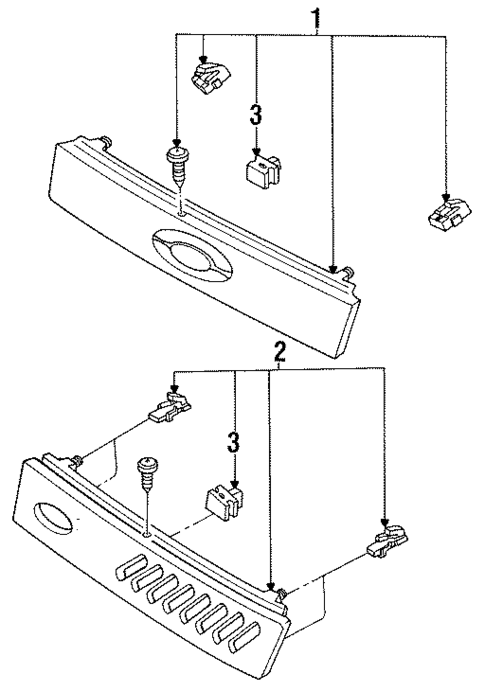 1
3
2
3