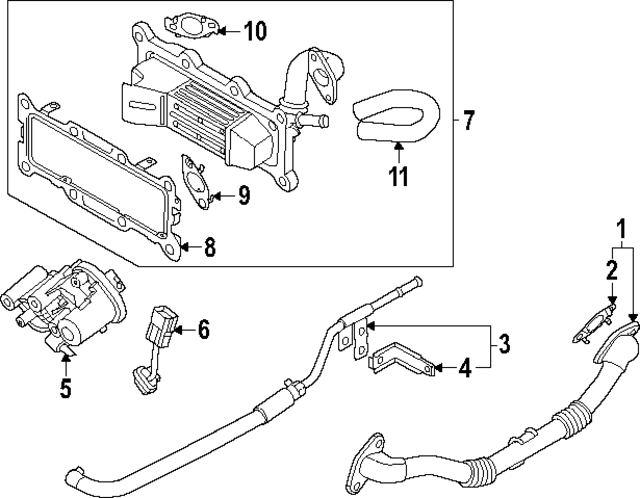 10
7
11
9
8
1
2
6
3
4
5