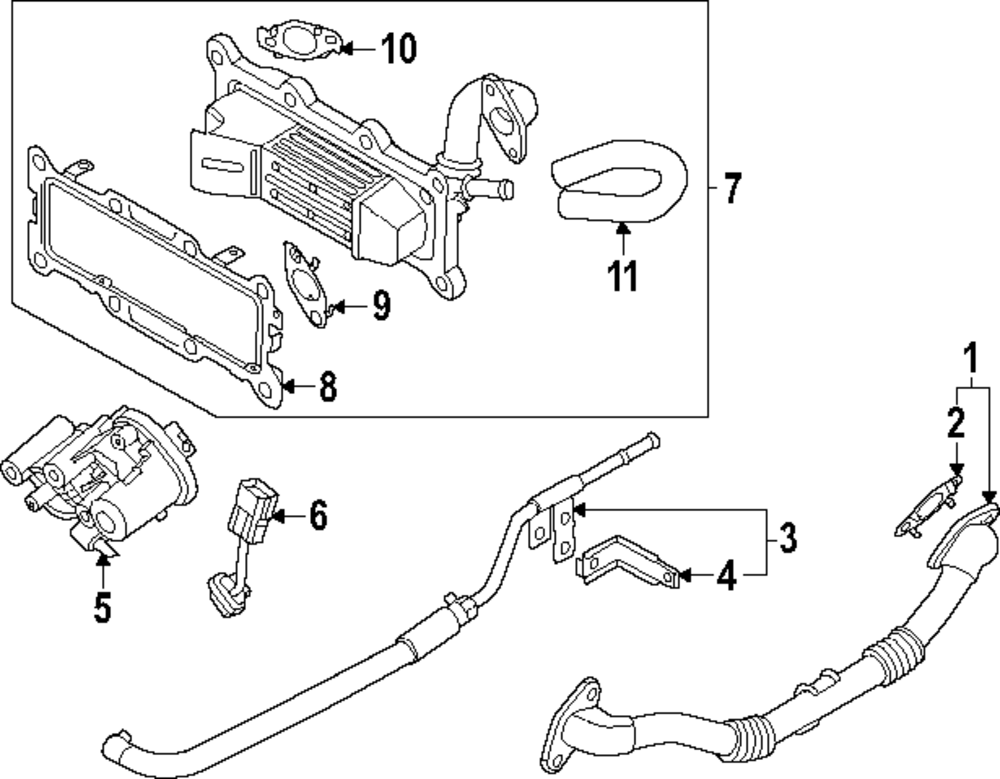 10
7
11
9
8
1
2
6
3
4
5