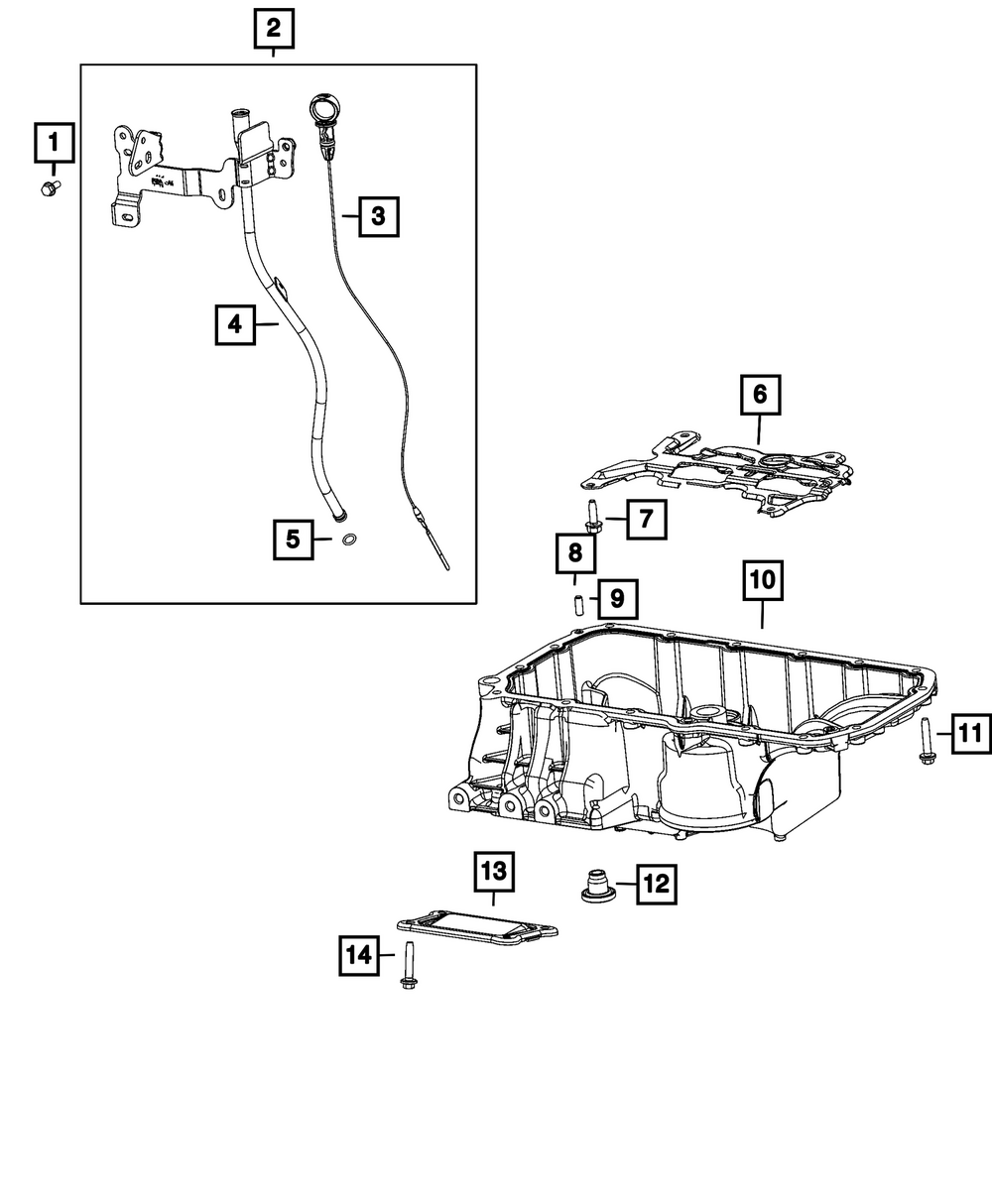 2
1
3
4
5
6
7
8
9
10
11
13
12
14