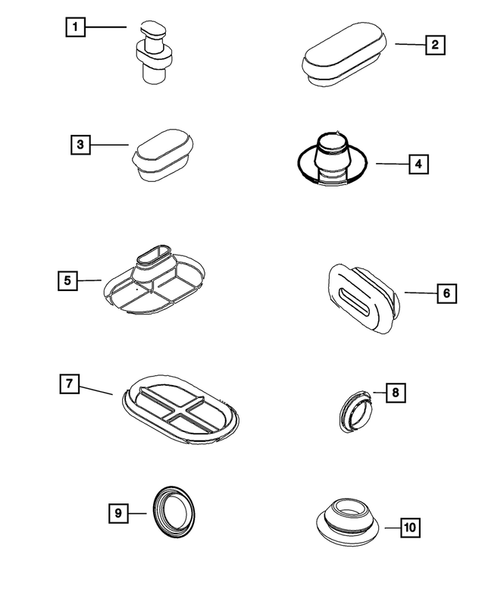 1
2
3
4
5
6
7
8
9
10