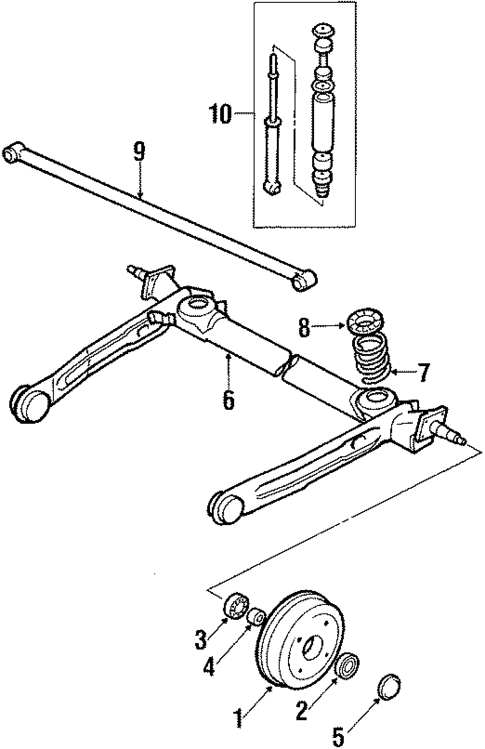 10
9
8
7
6
3
4
1
2
5