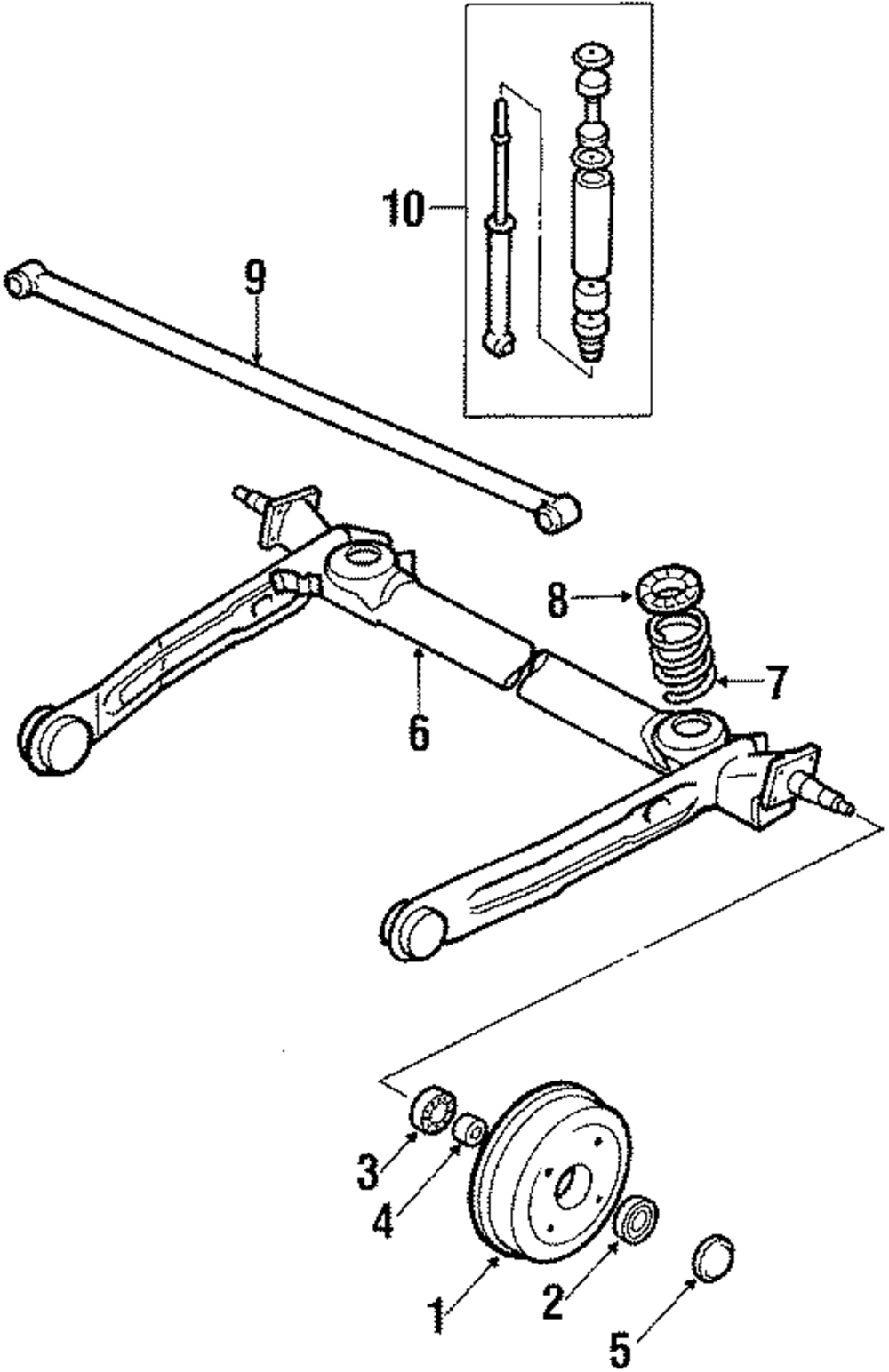 10
9
8
7
6
3
4
1
2
5