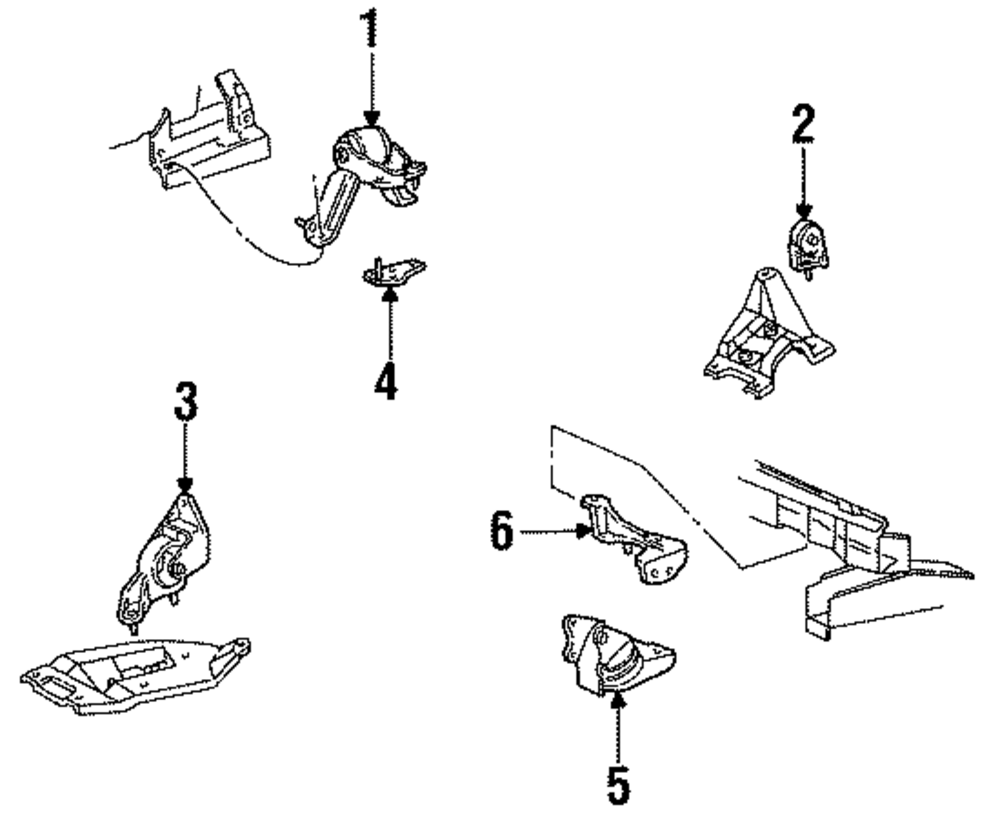 1
2
4
3
6
5