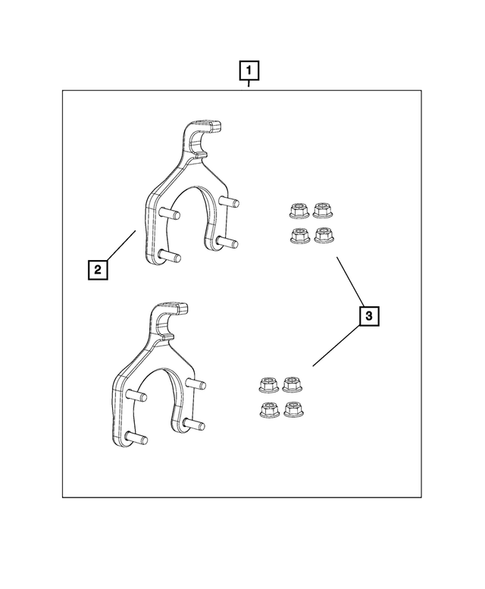 1
2
3