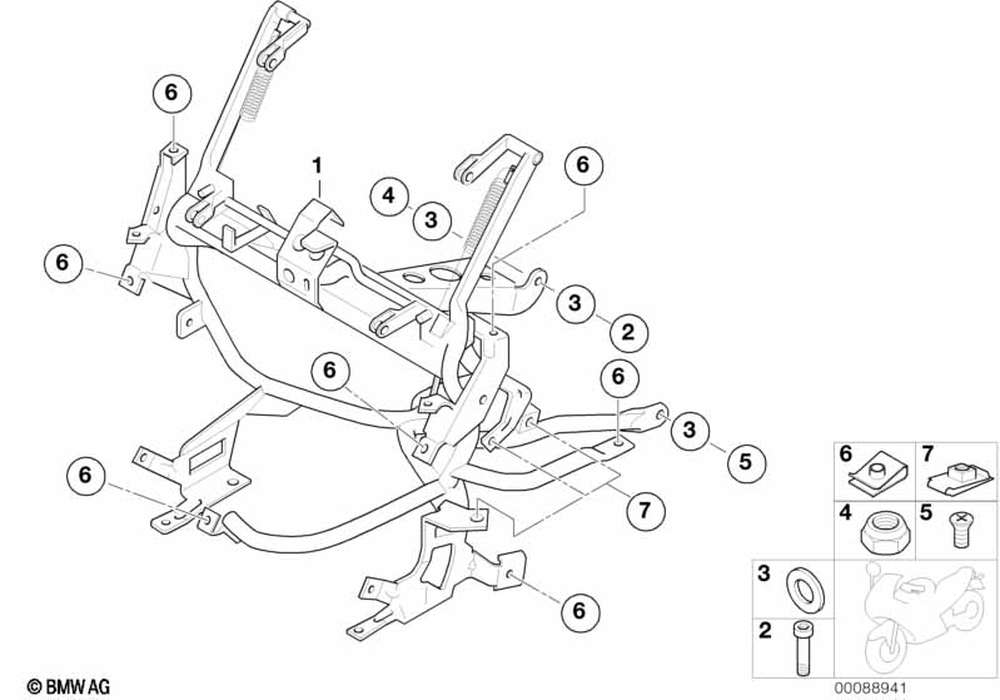 6
1
4
3
6
6
3
2
6
6
3
5
6
7
6
6
7
4
5
3
2
© BMW AG
00088941