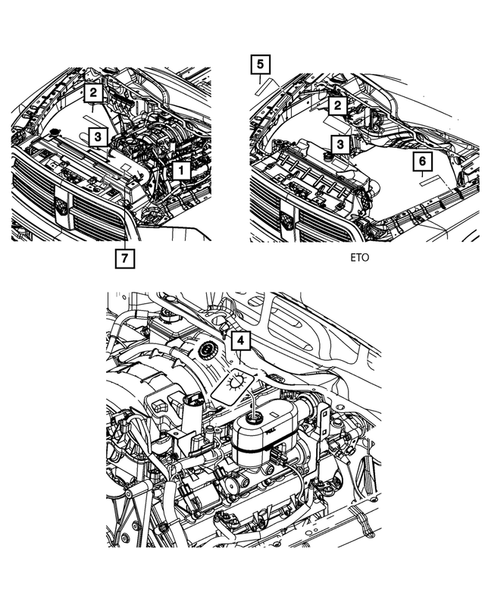 2
3
1
7
5
2
3
6
ETO
4