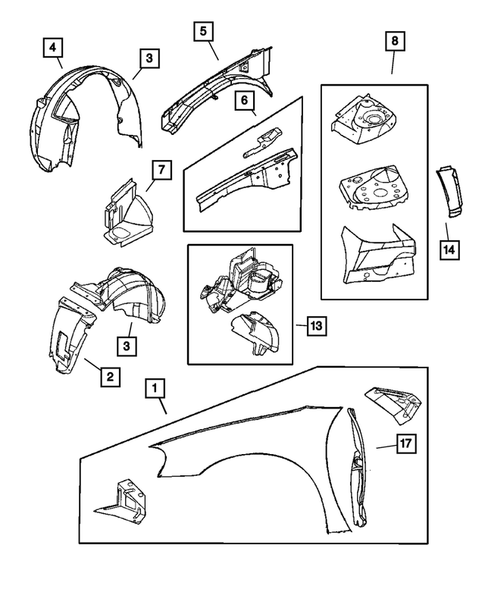 4
3
5
8
6
7
14
13
3
2
1
17